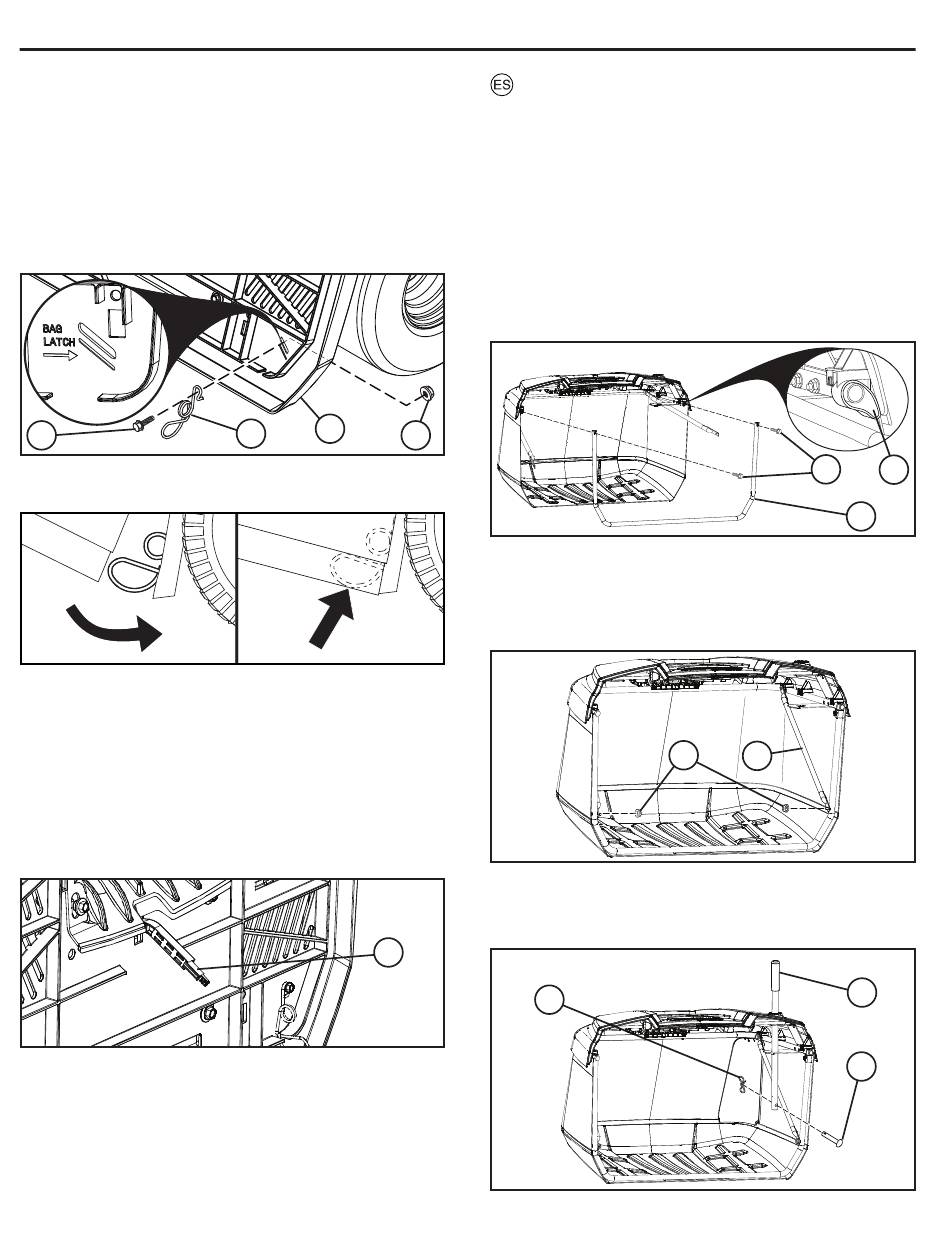 ES

BAG LATCH