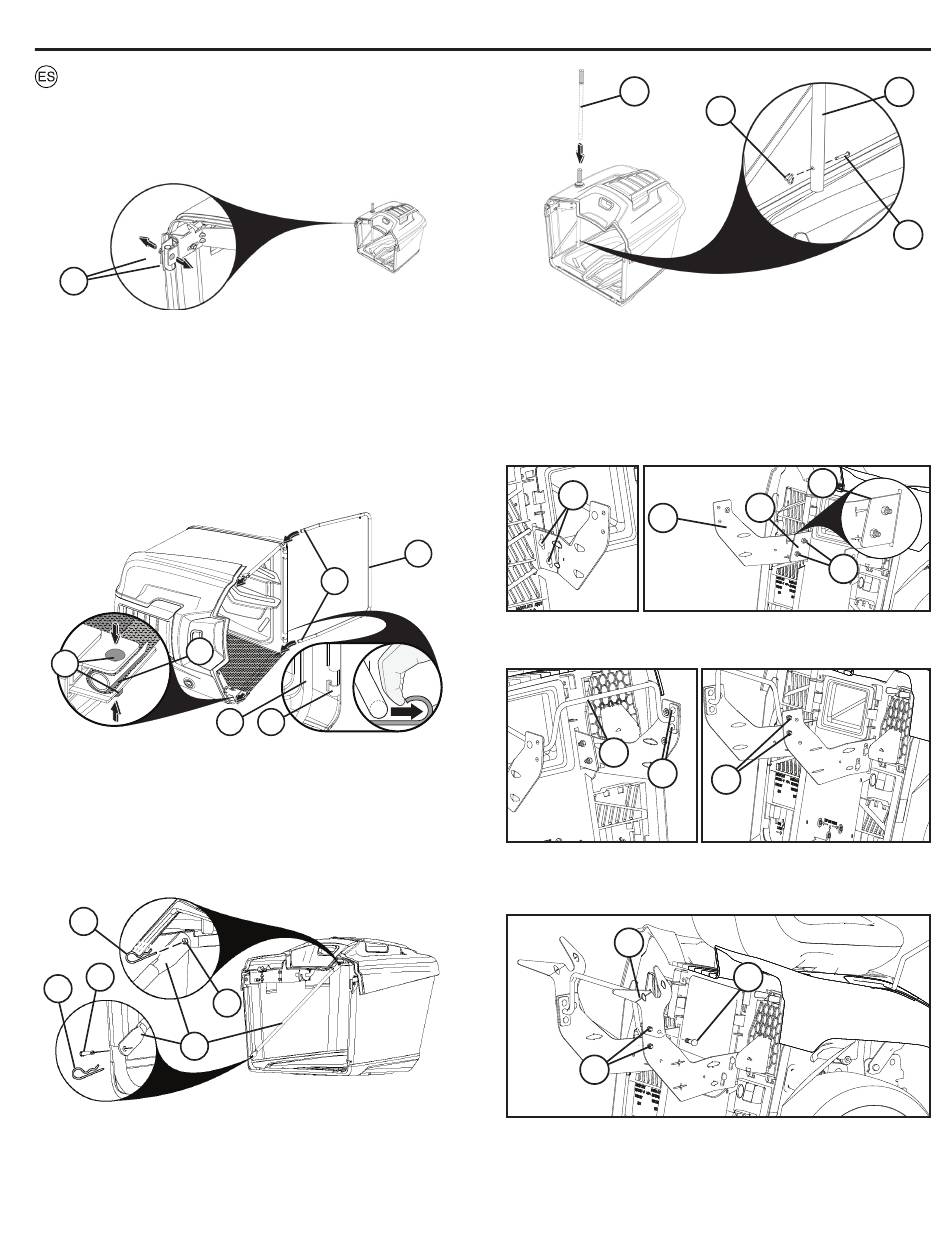 ES