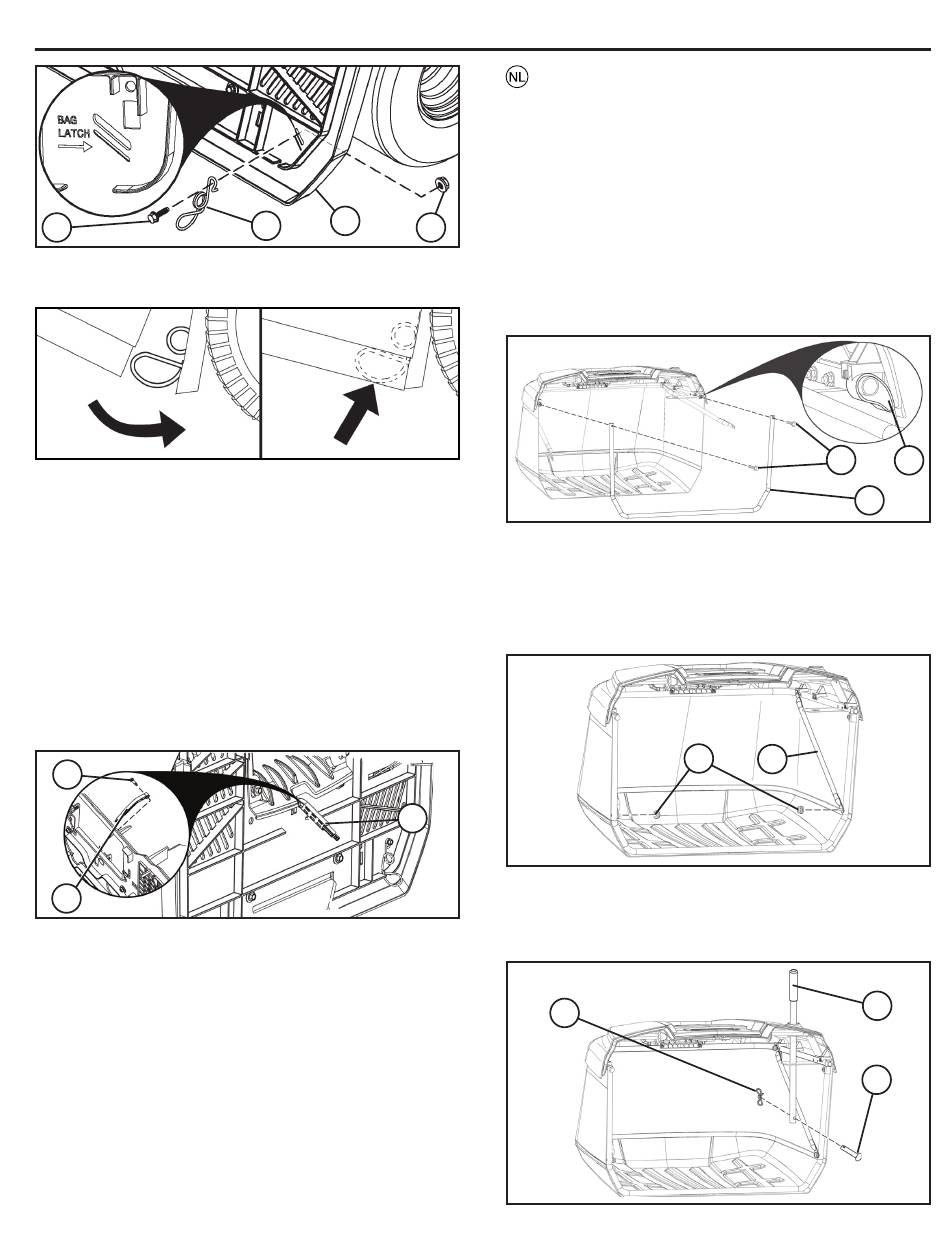 BAG
LATCH

NL