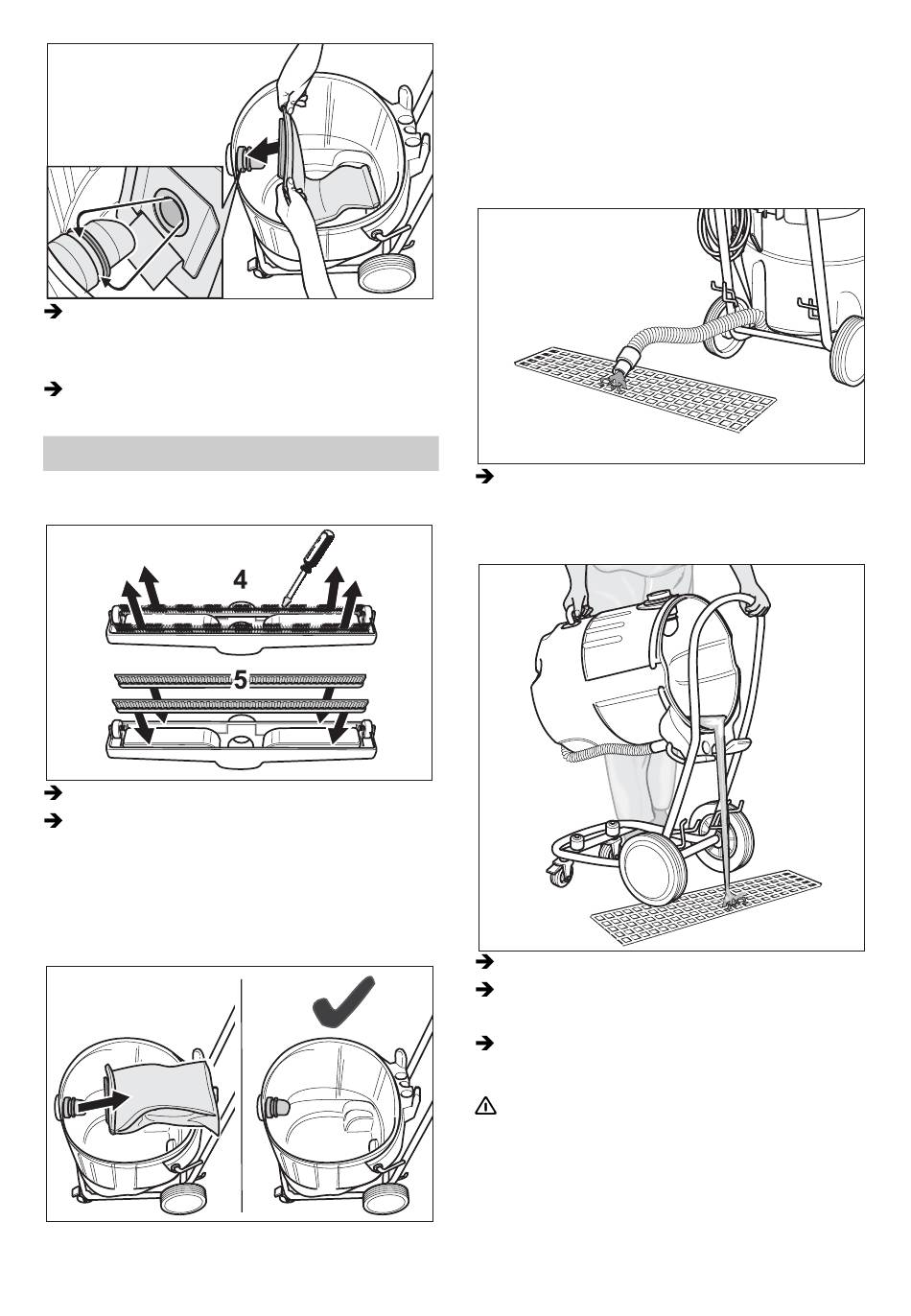 4

5