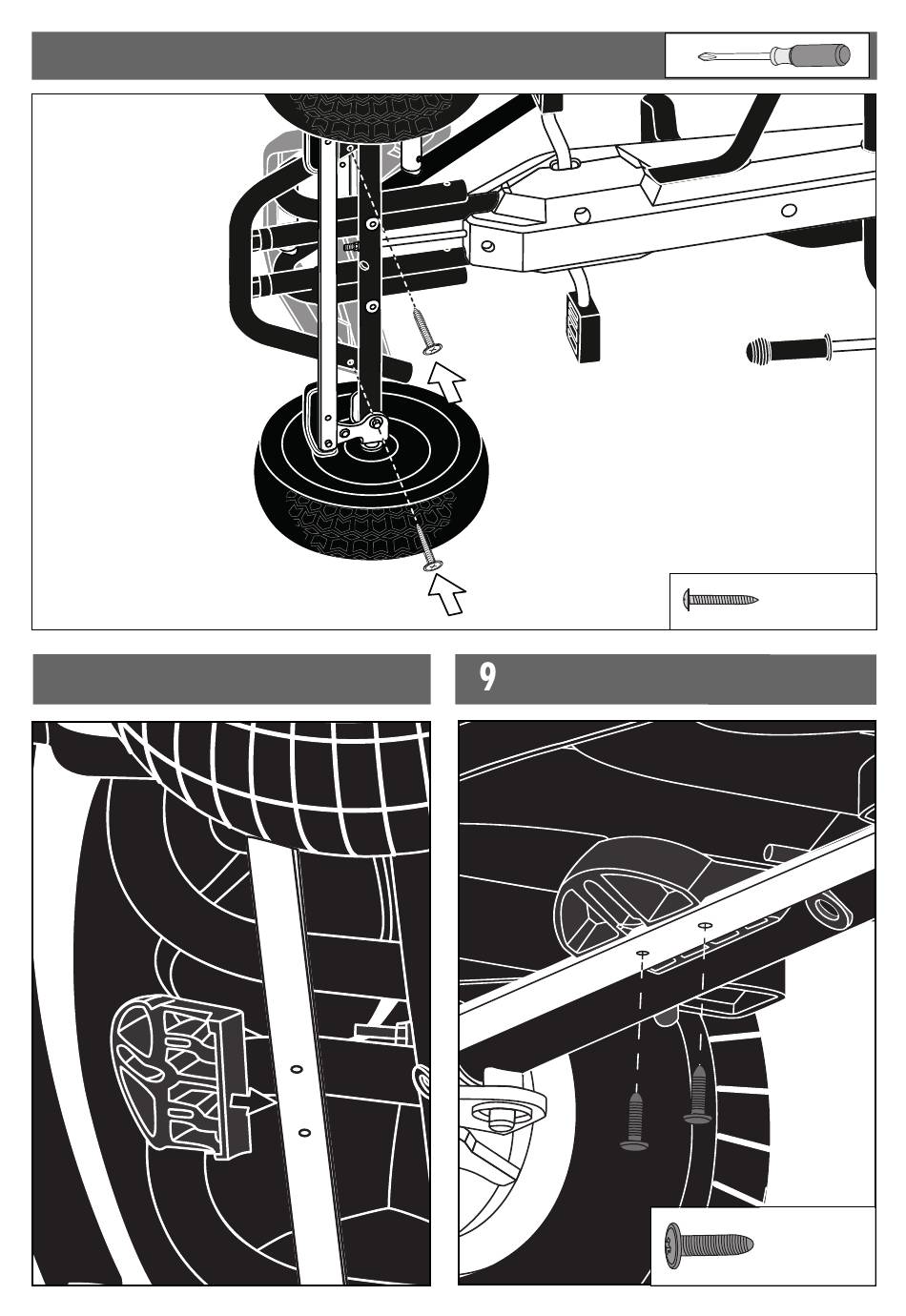 9