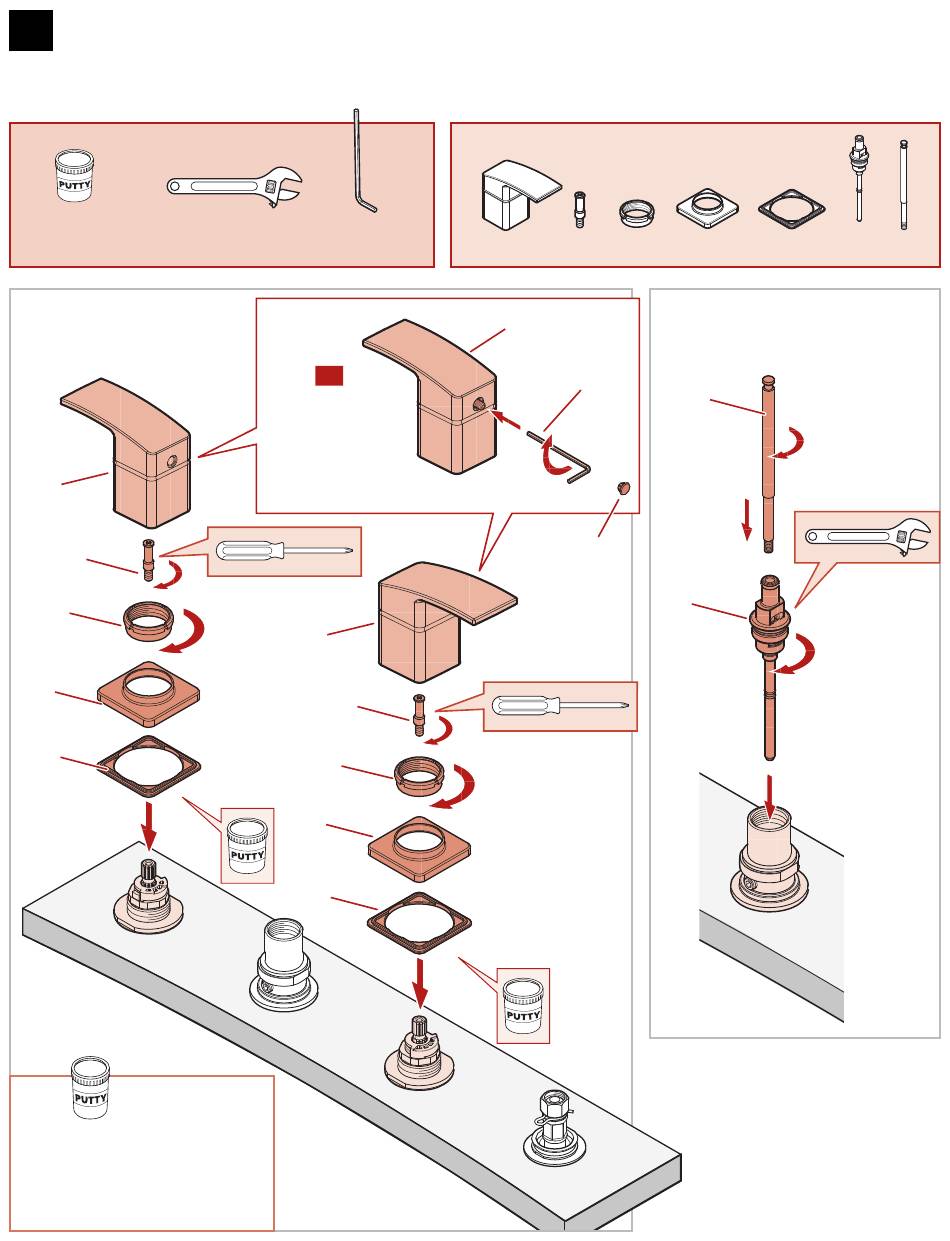 PUTTY

PUTTY

PUTTY

PUTTY