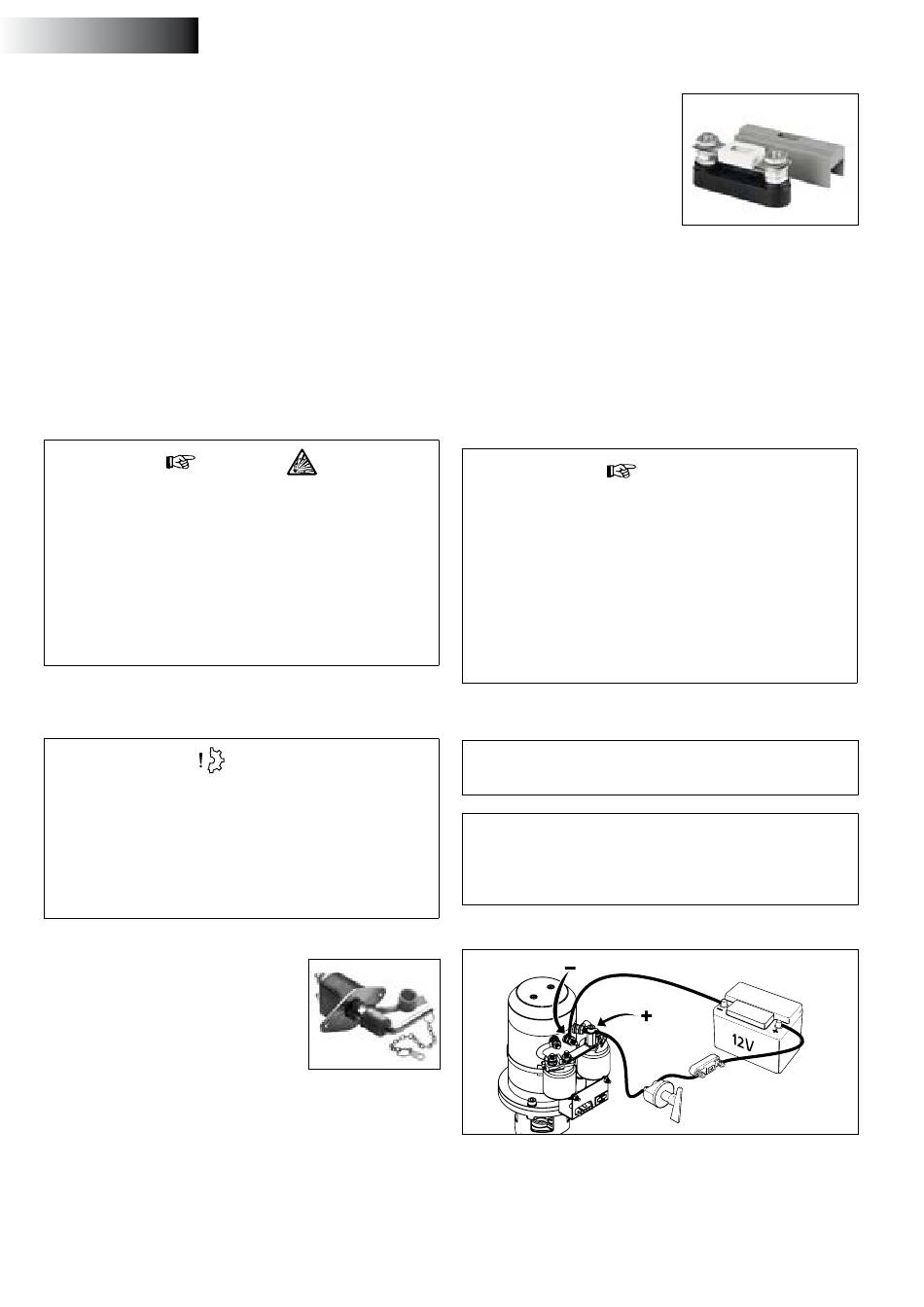 12V