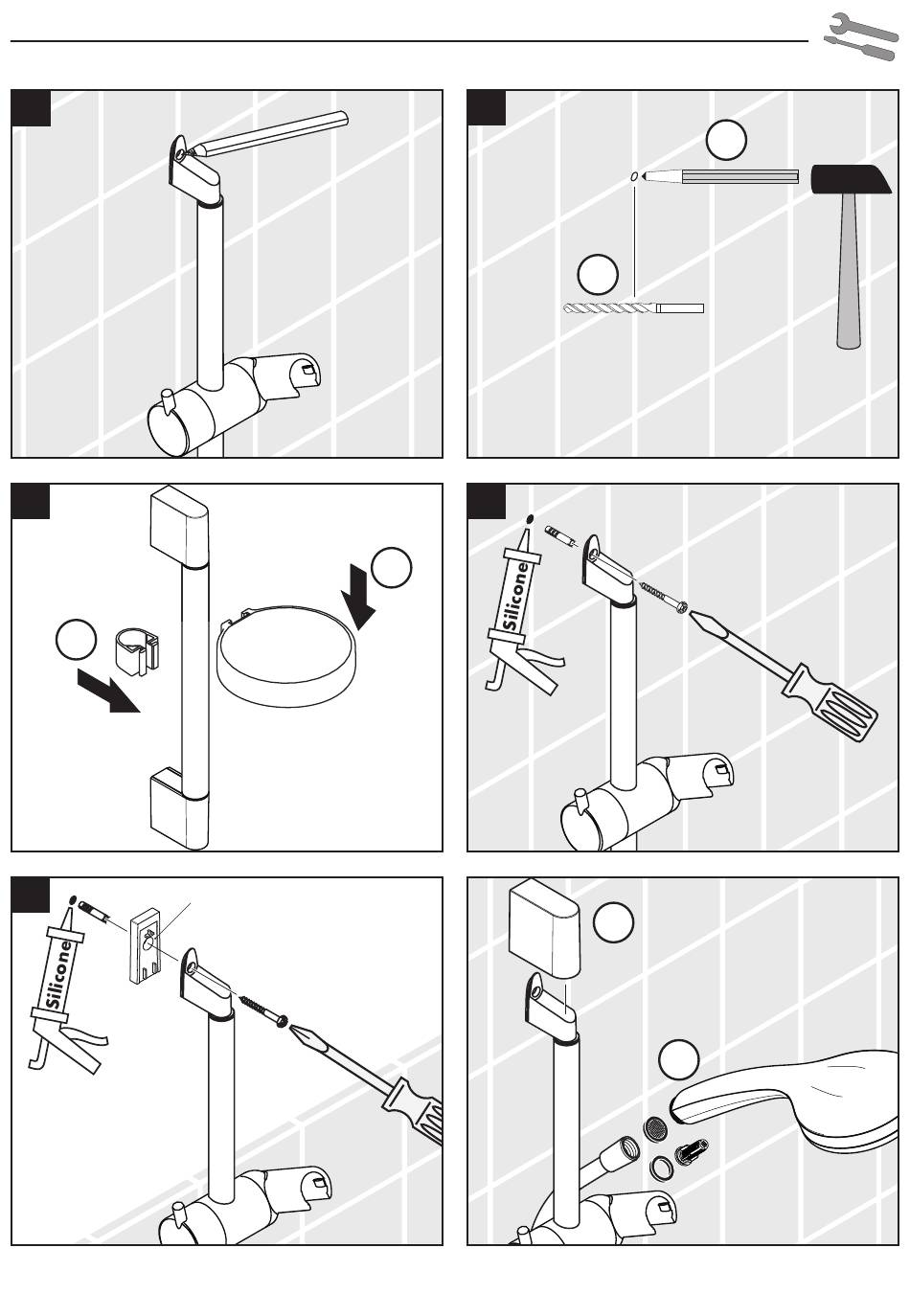 Silicone

Silicone