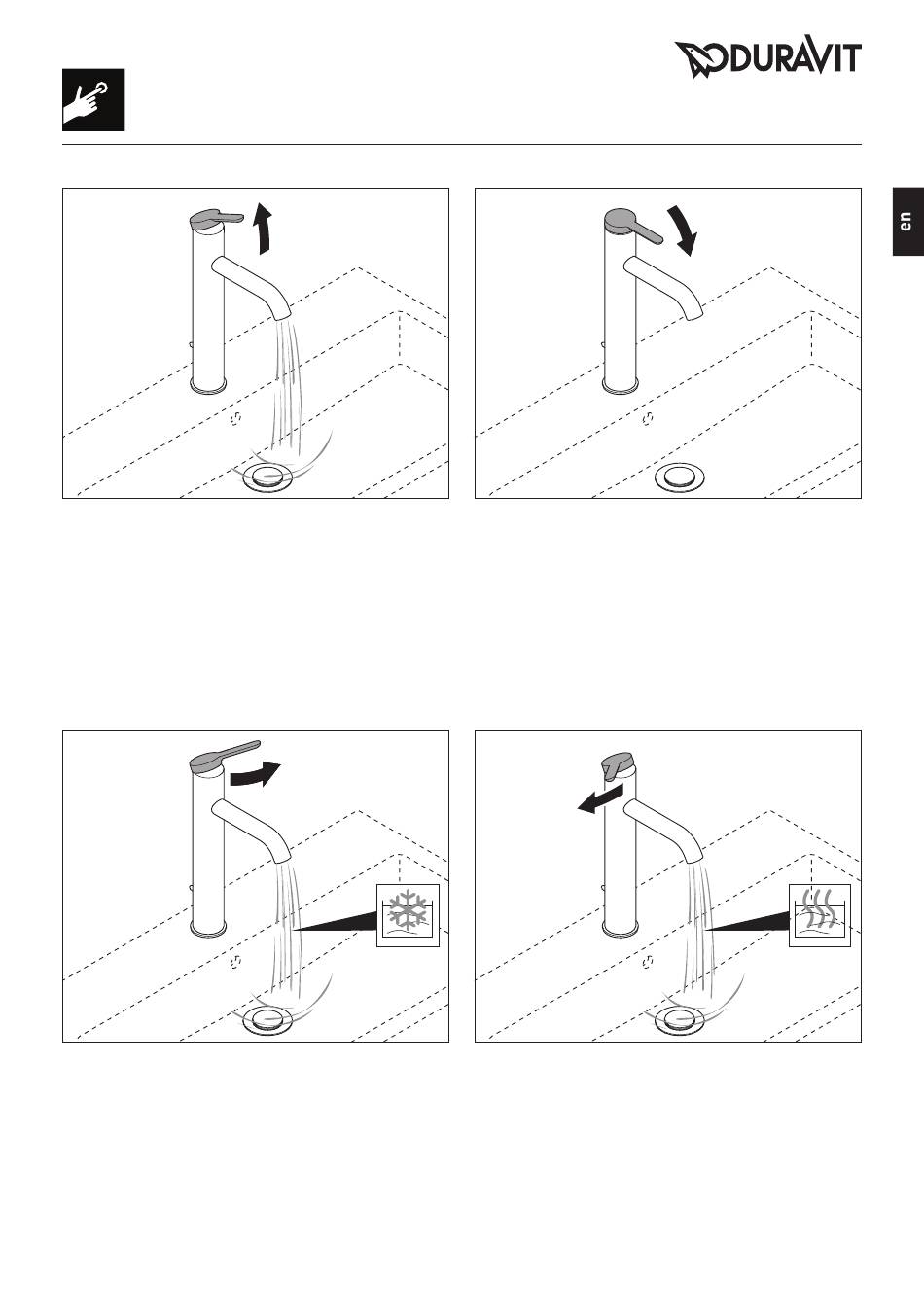 DURAVIT

en