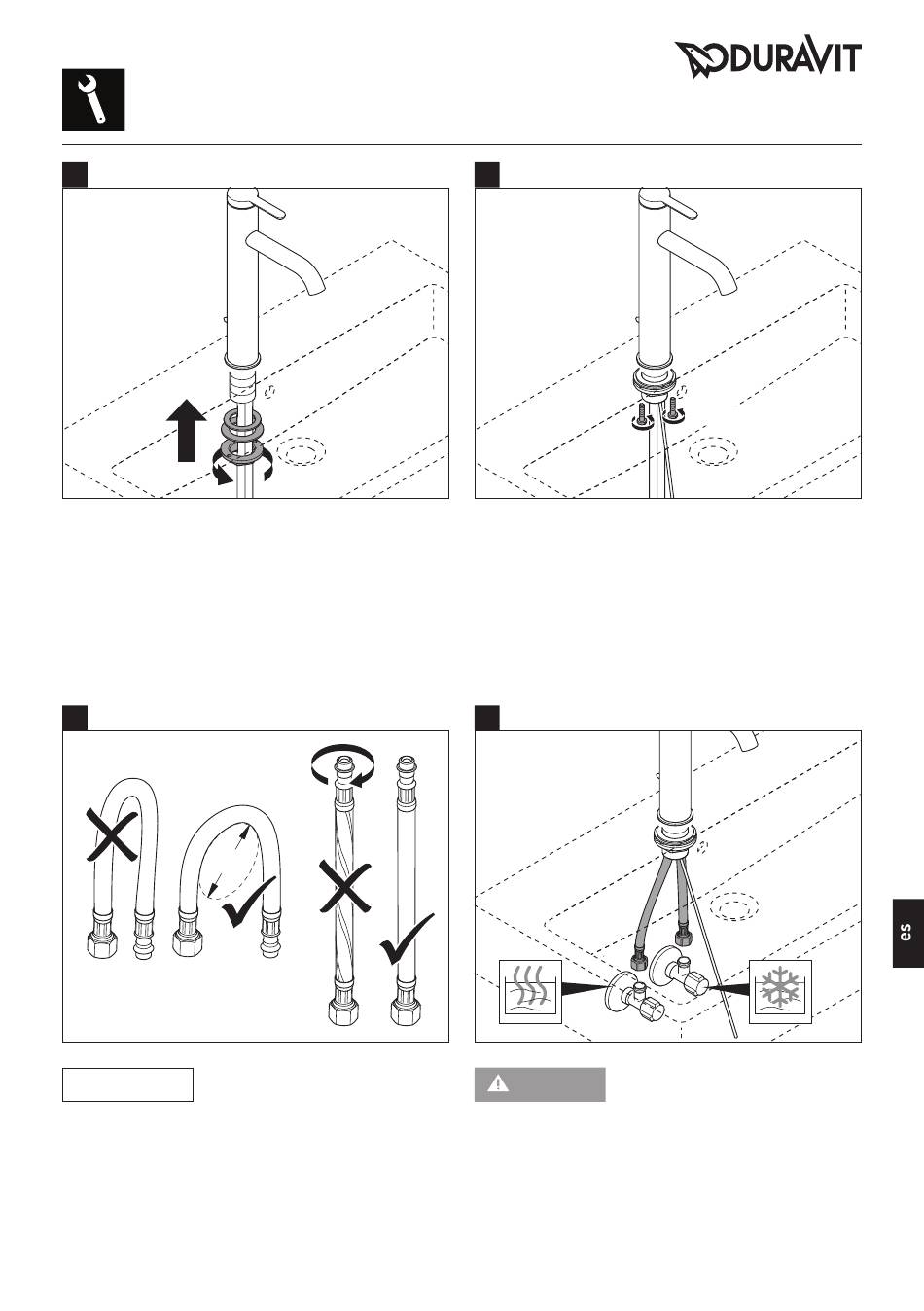 DURAVIT

es