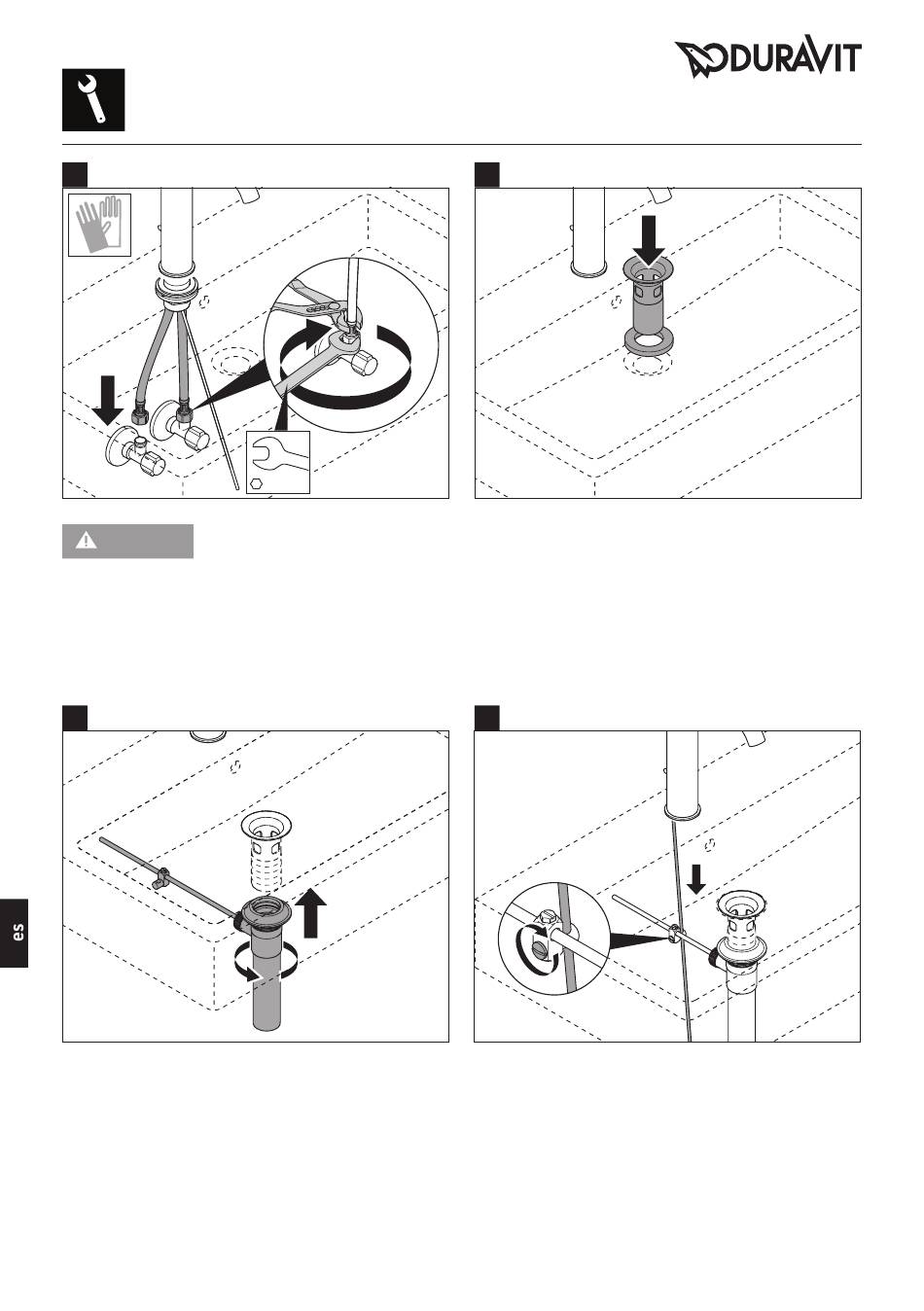 DURAVIT

es