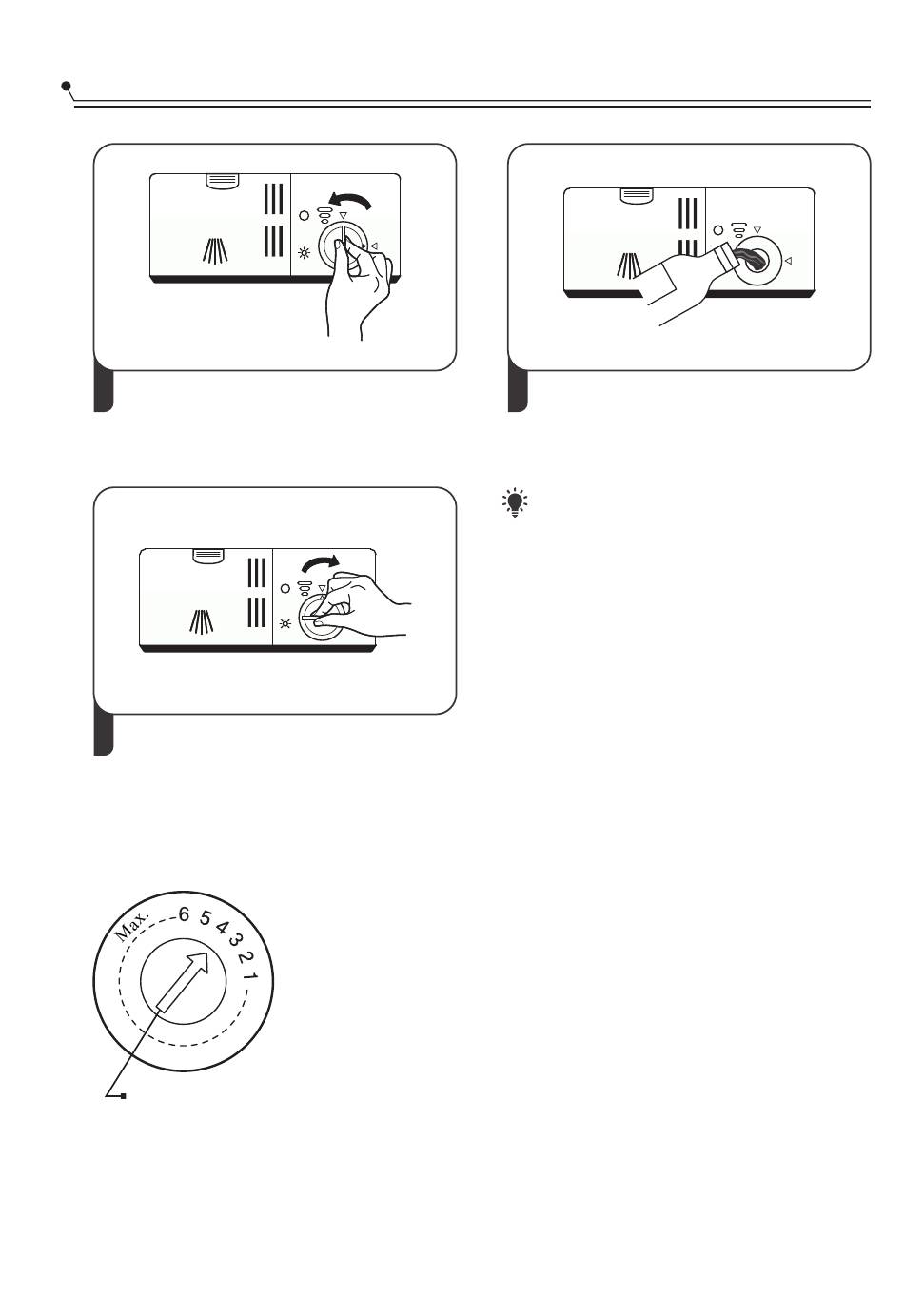 Max. 6 5 4 3 2 1