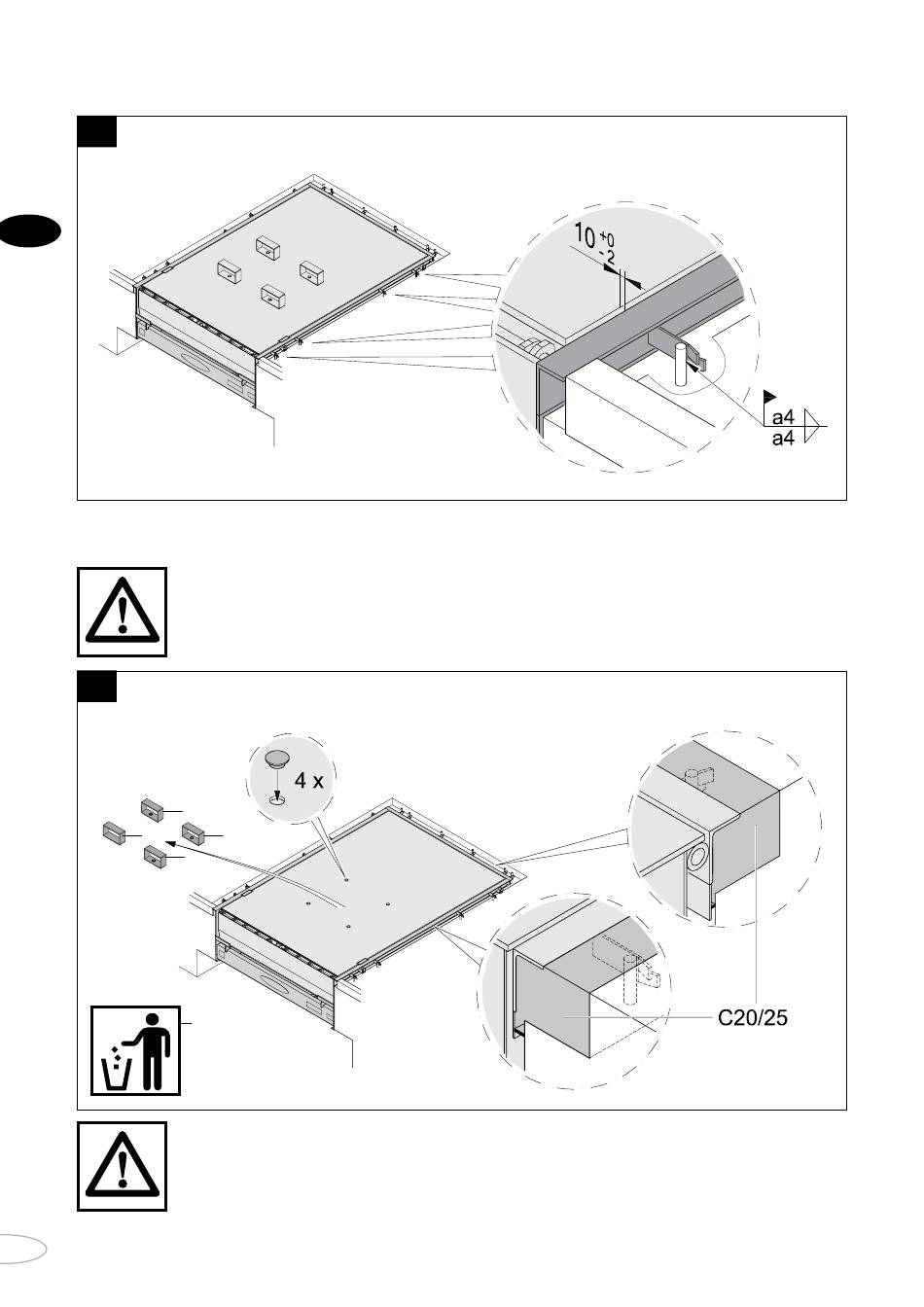 $10^{+0}_{-2}$

a4
a4

4 x

C20/25