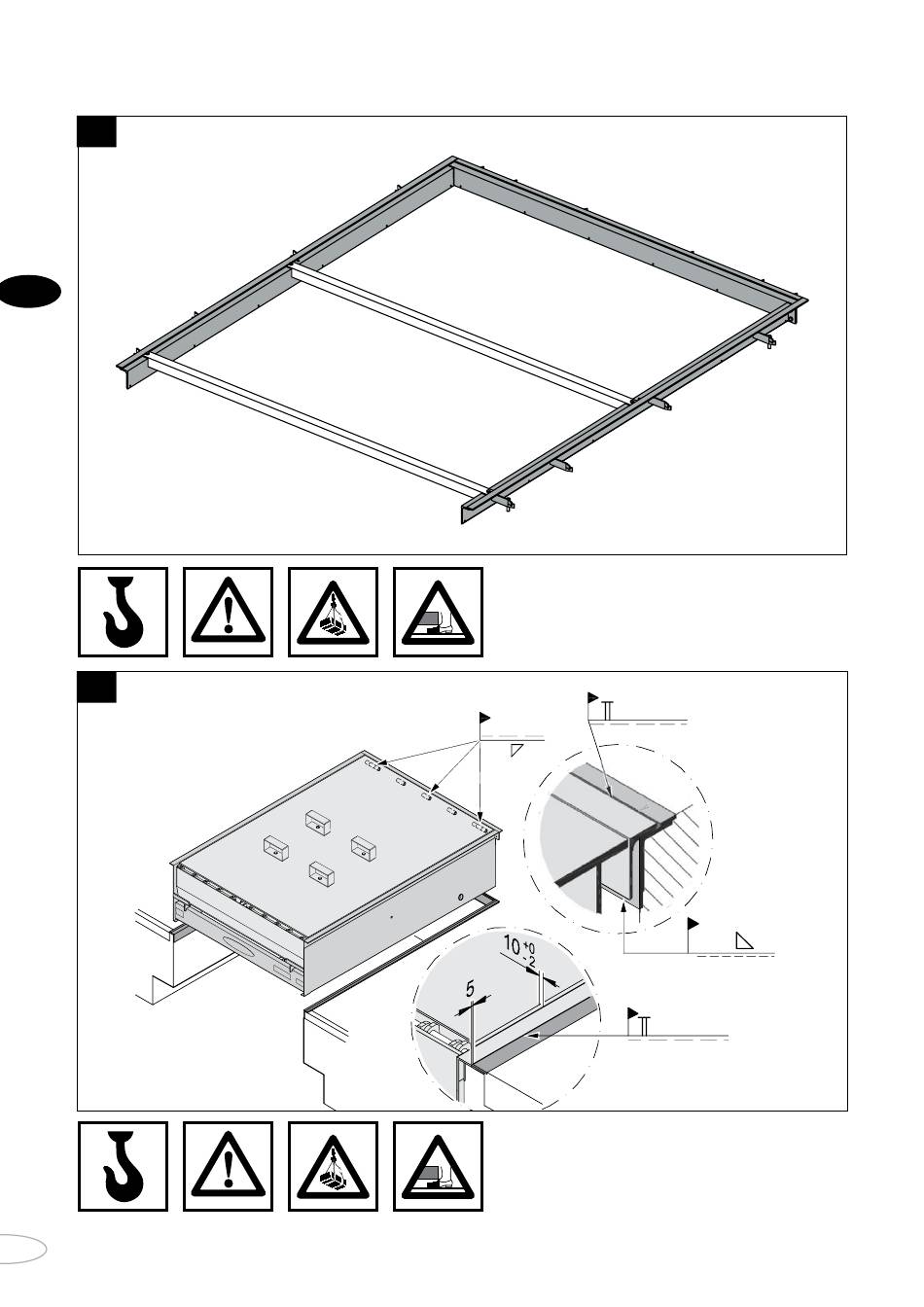 $10^{+0}_{-2}$

5