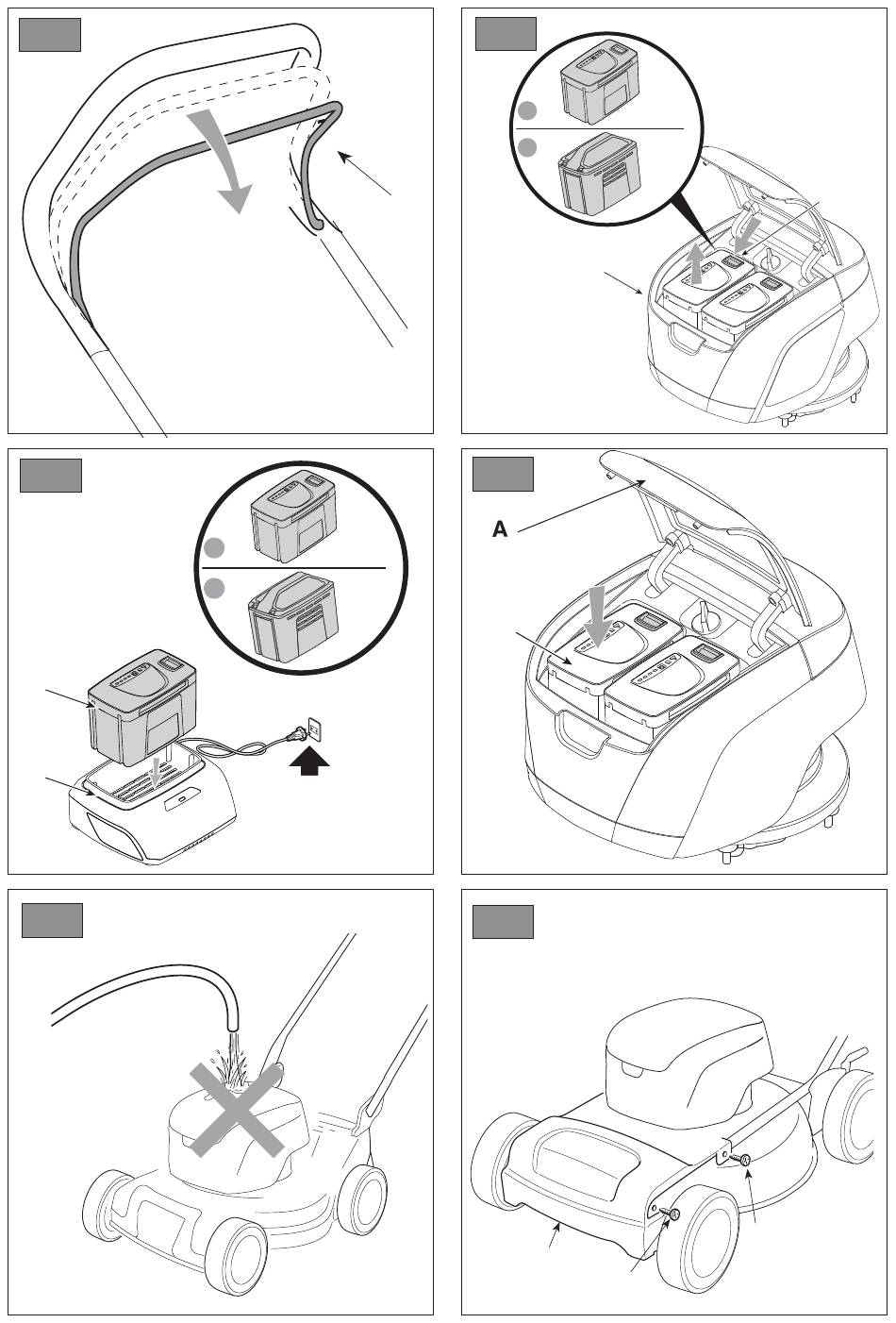 A