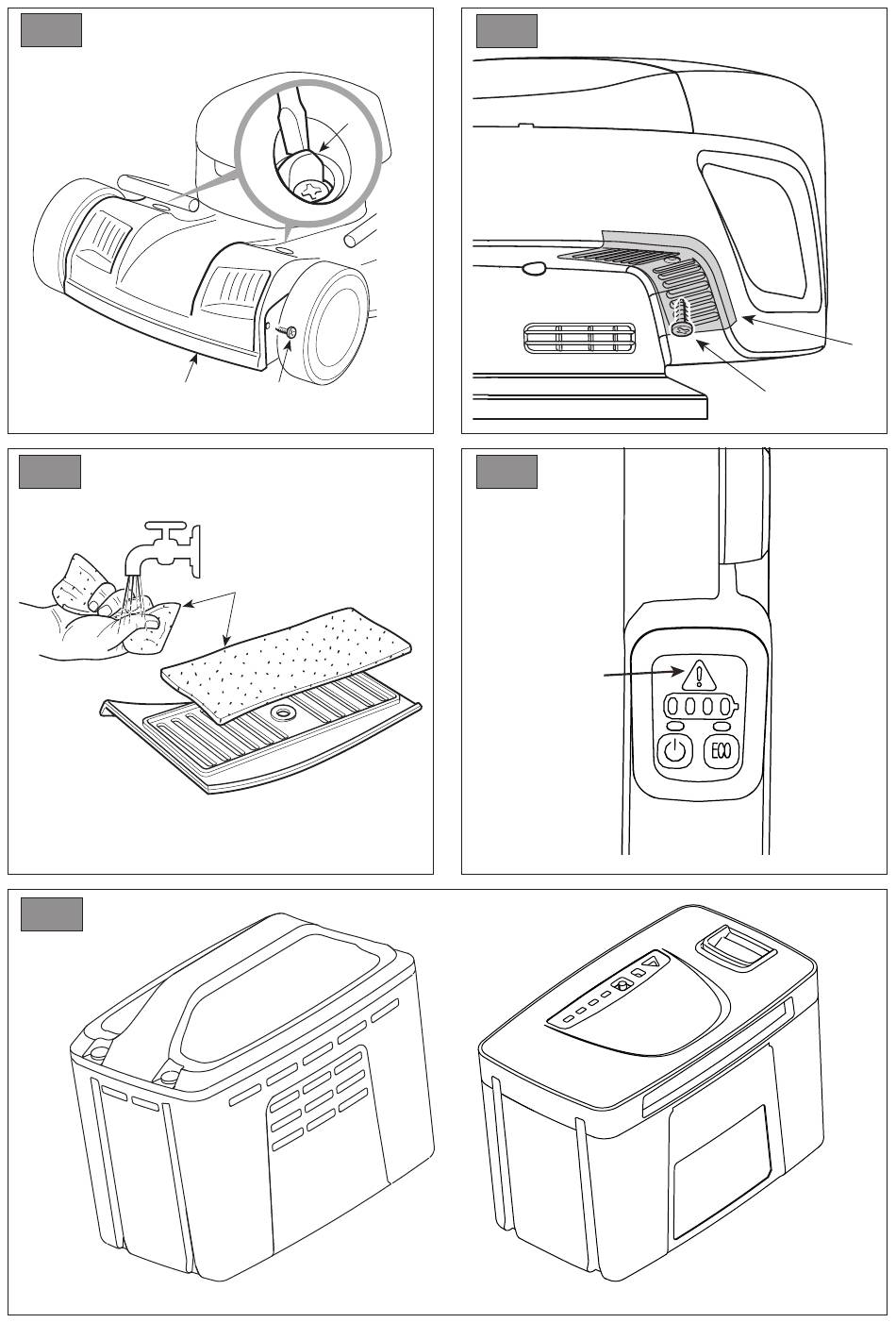 ECO