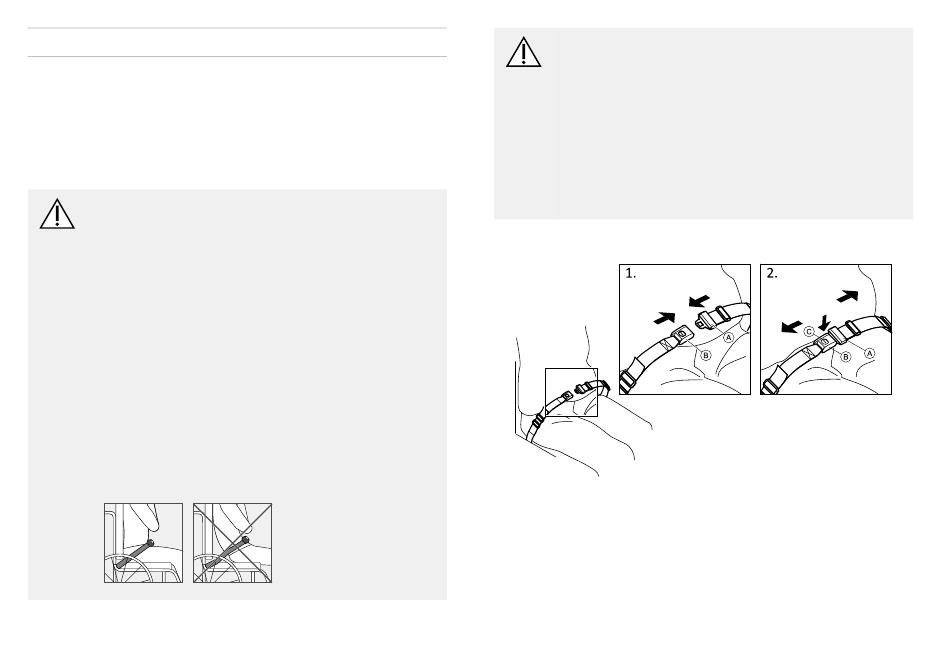 1.

A

B

2.

C

B

A