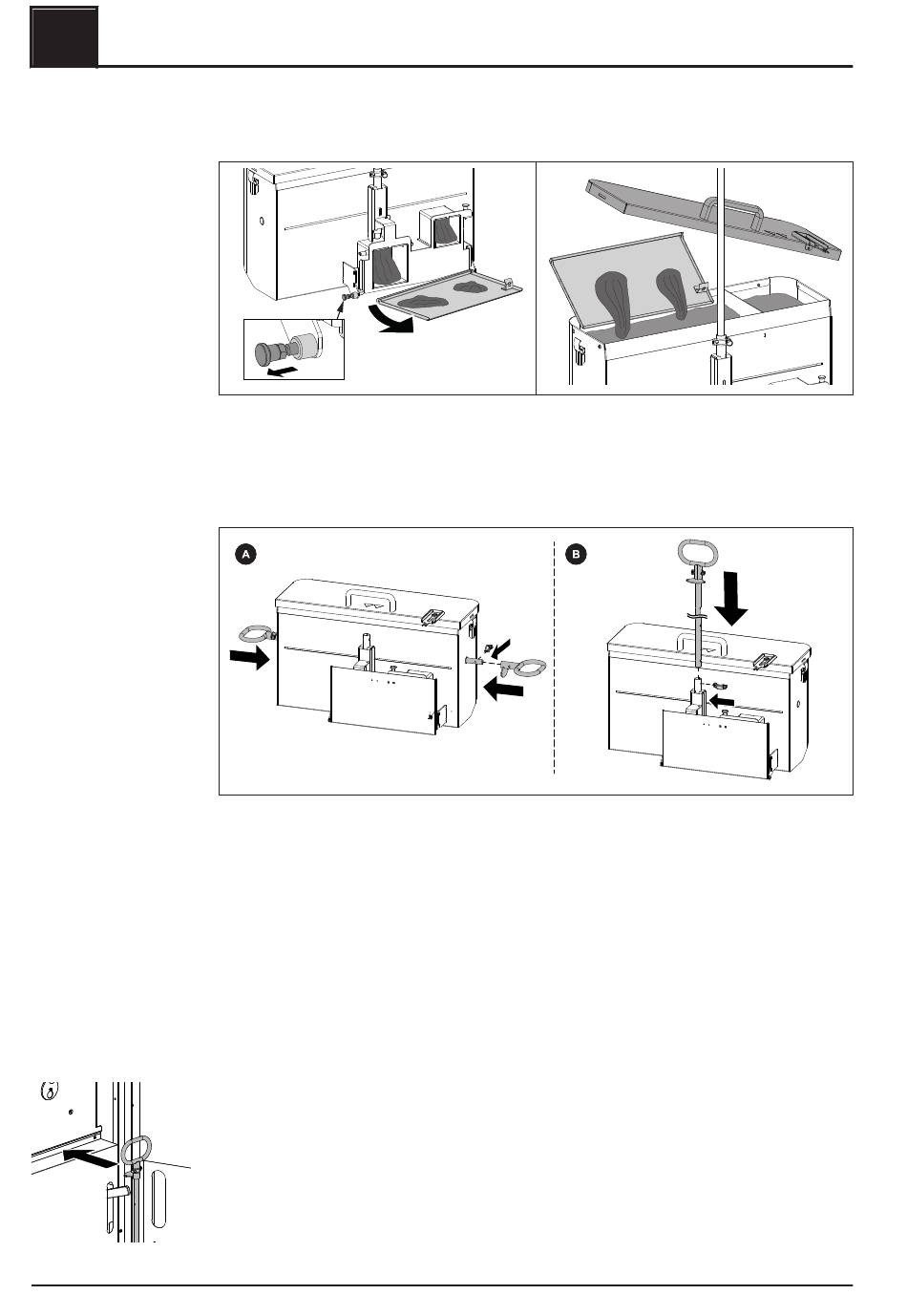 A

B