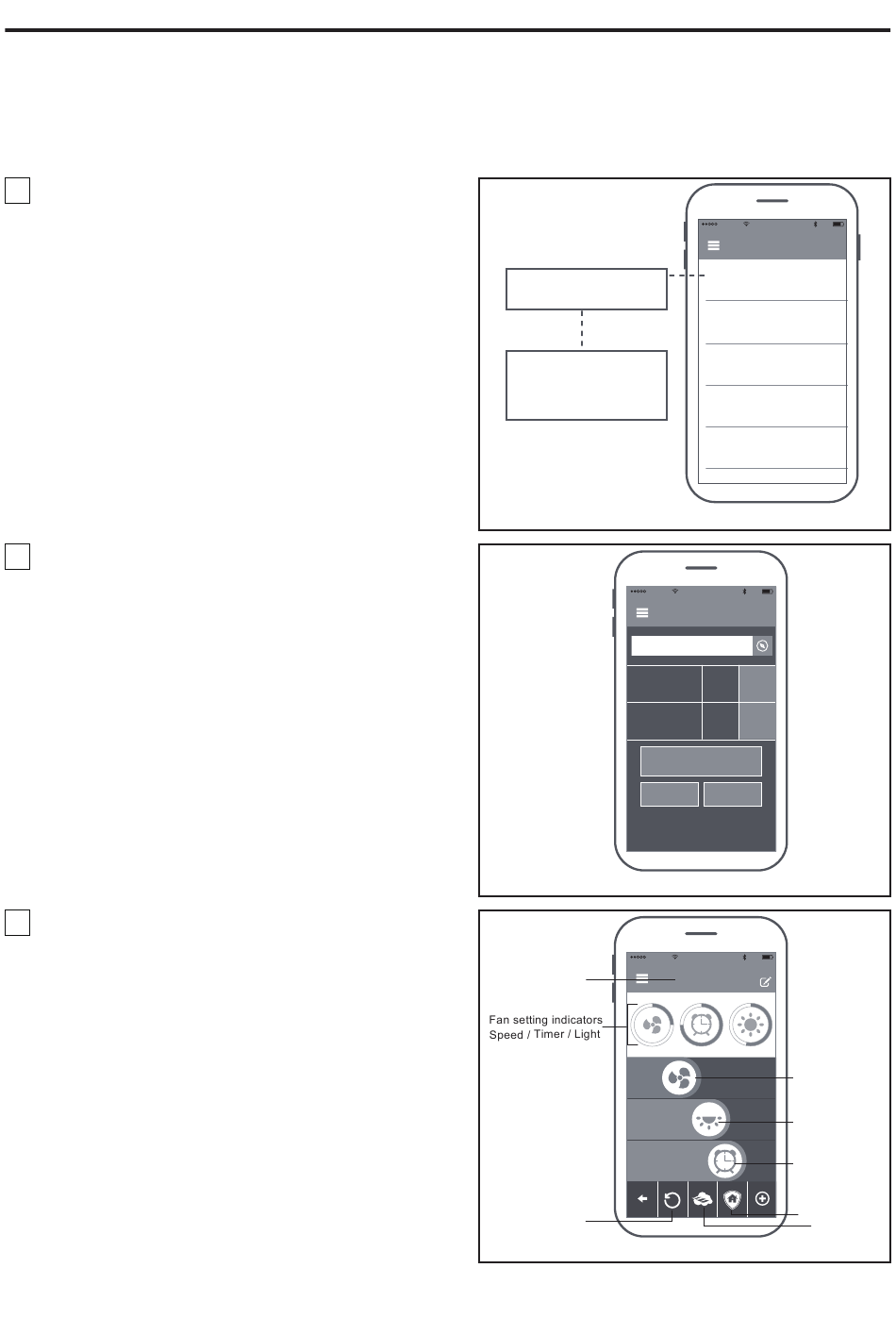 Fan setting indicators
Speed / Timer / Light