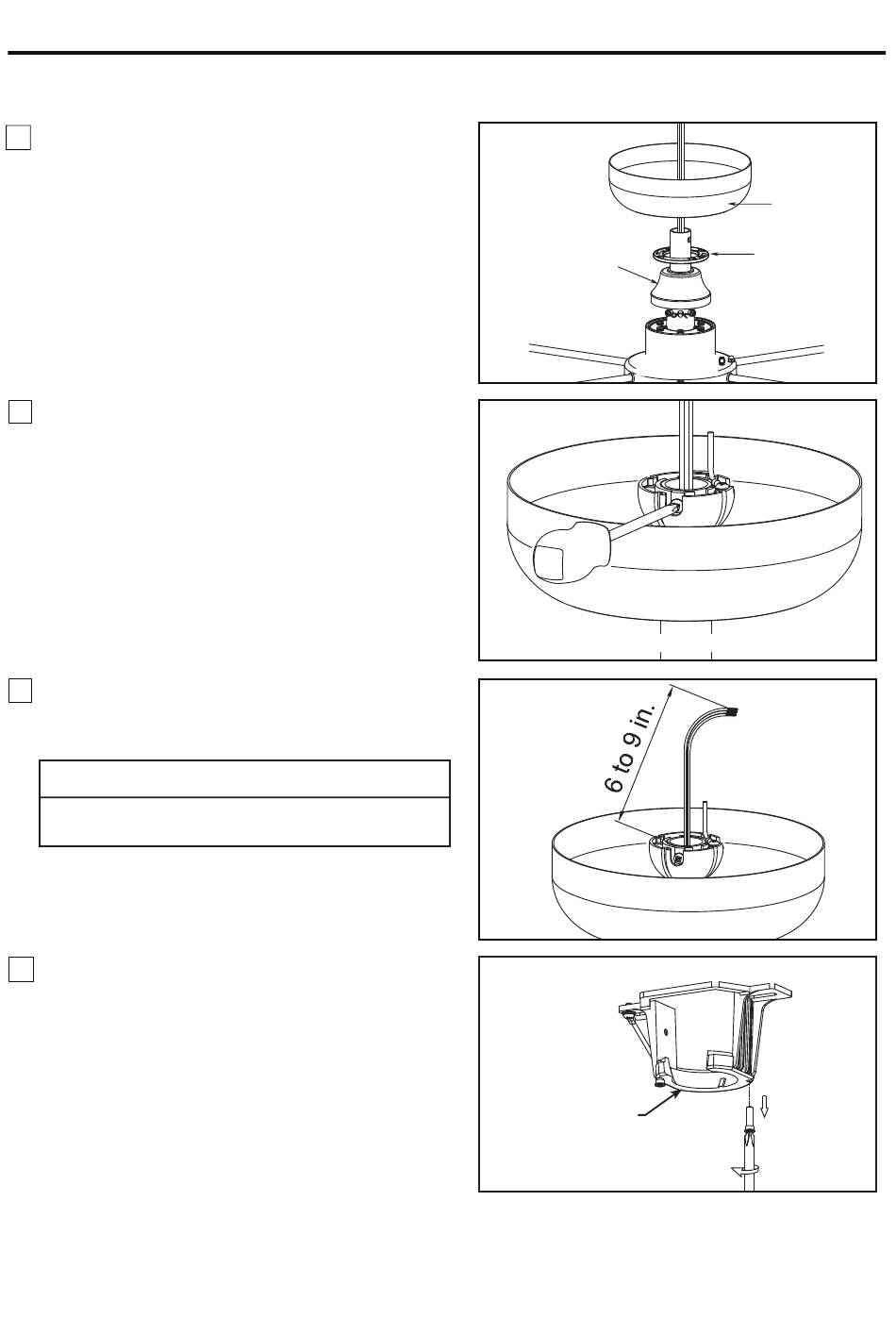 6 to 9 in.