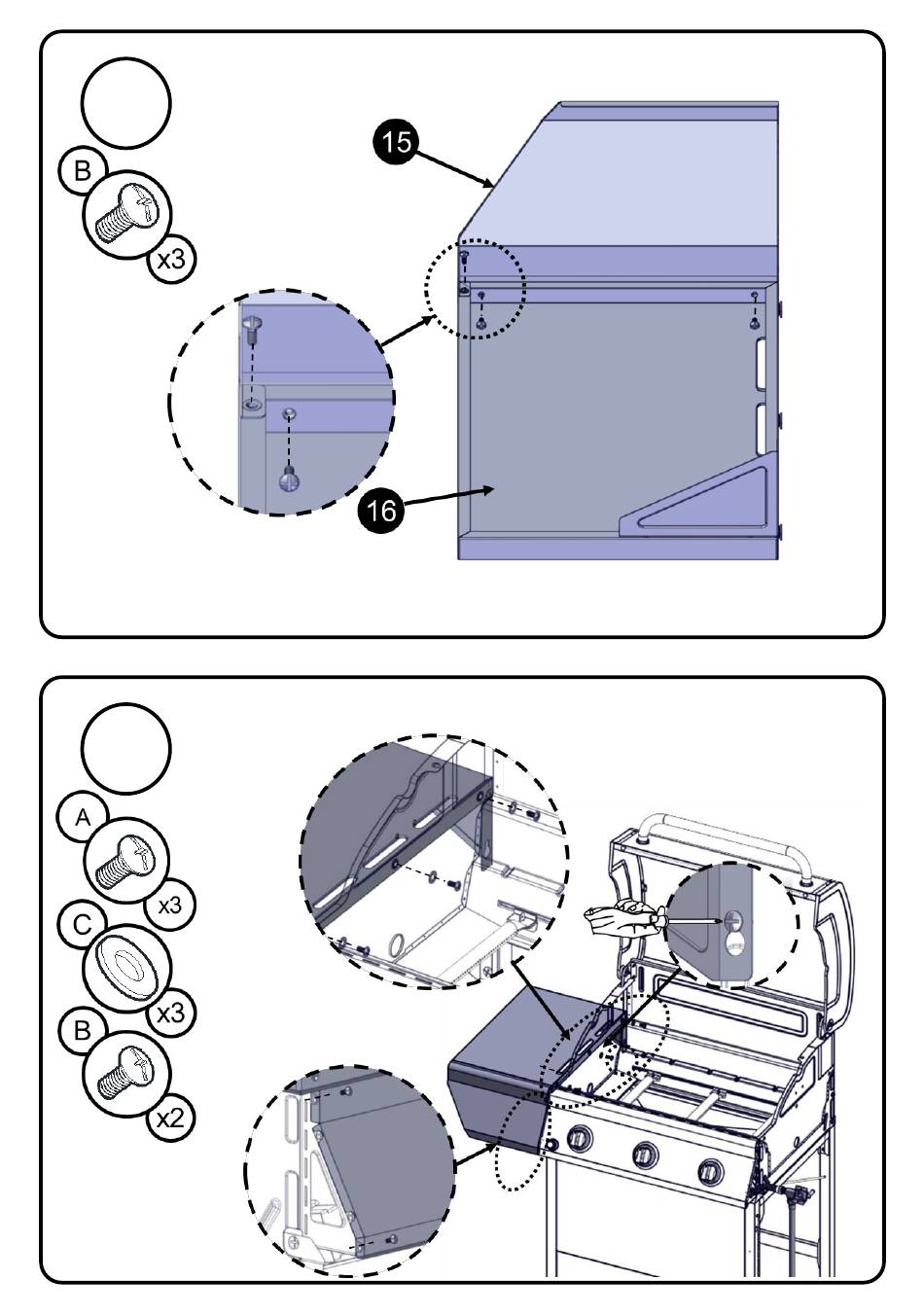 B
x3
15
16

A
x3
C
x3
B
x2