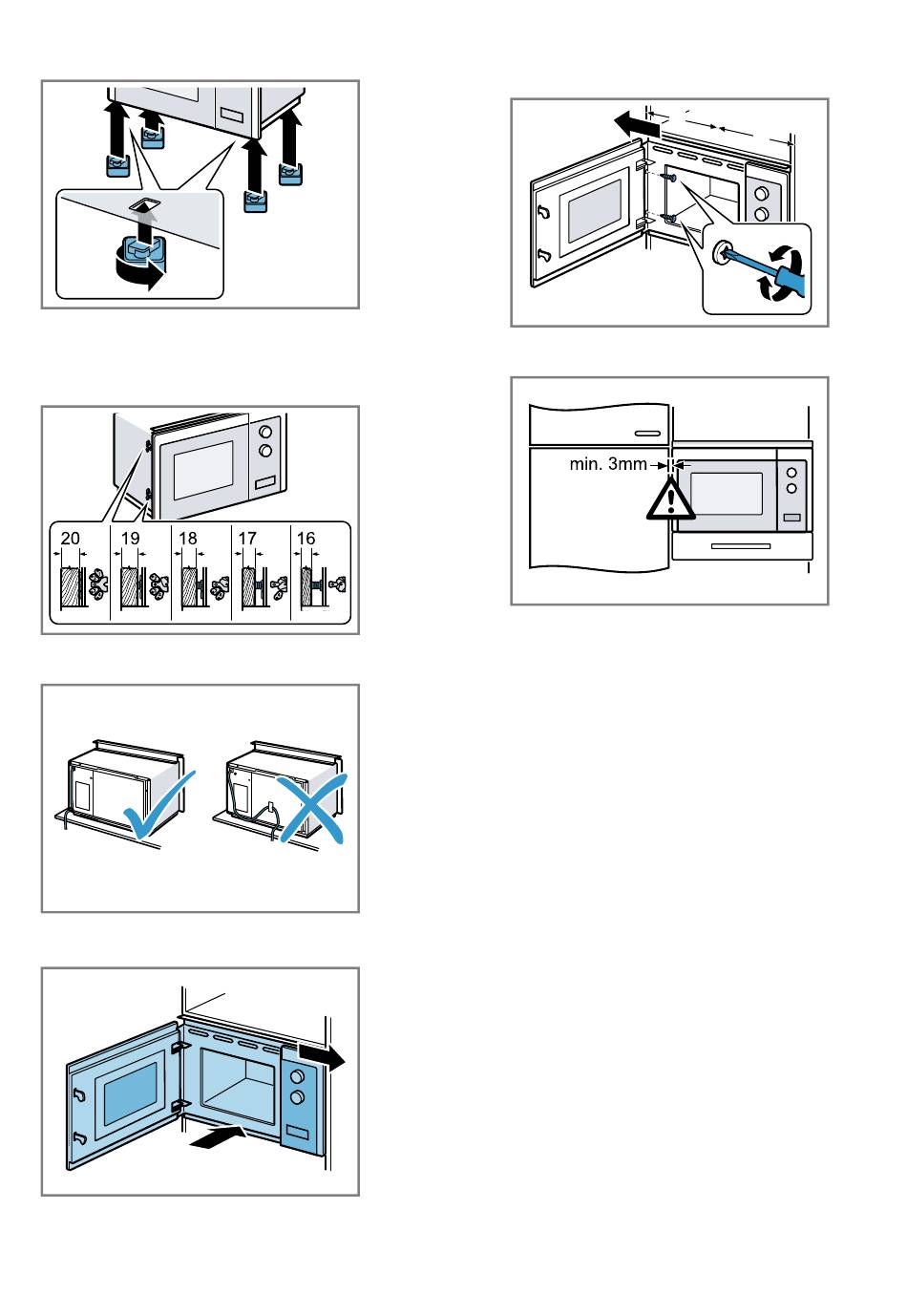 20 19 18 17 16

min. 3mm