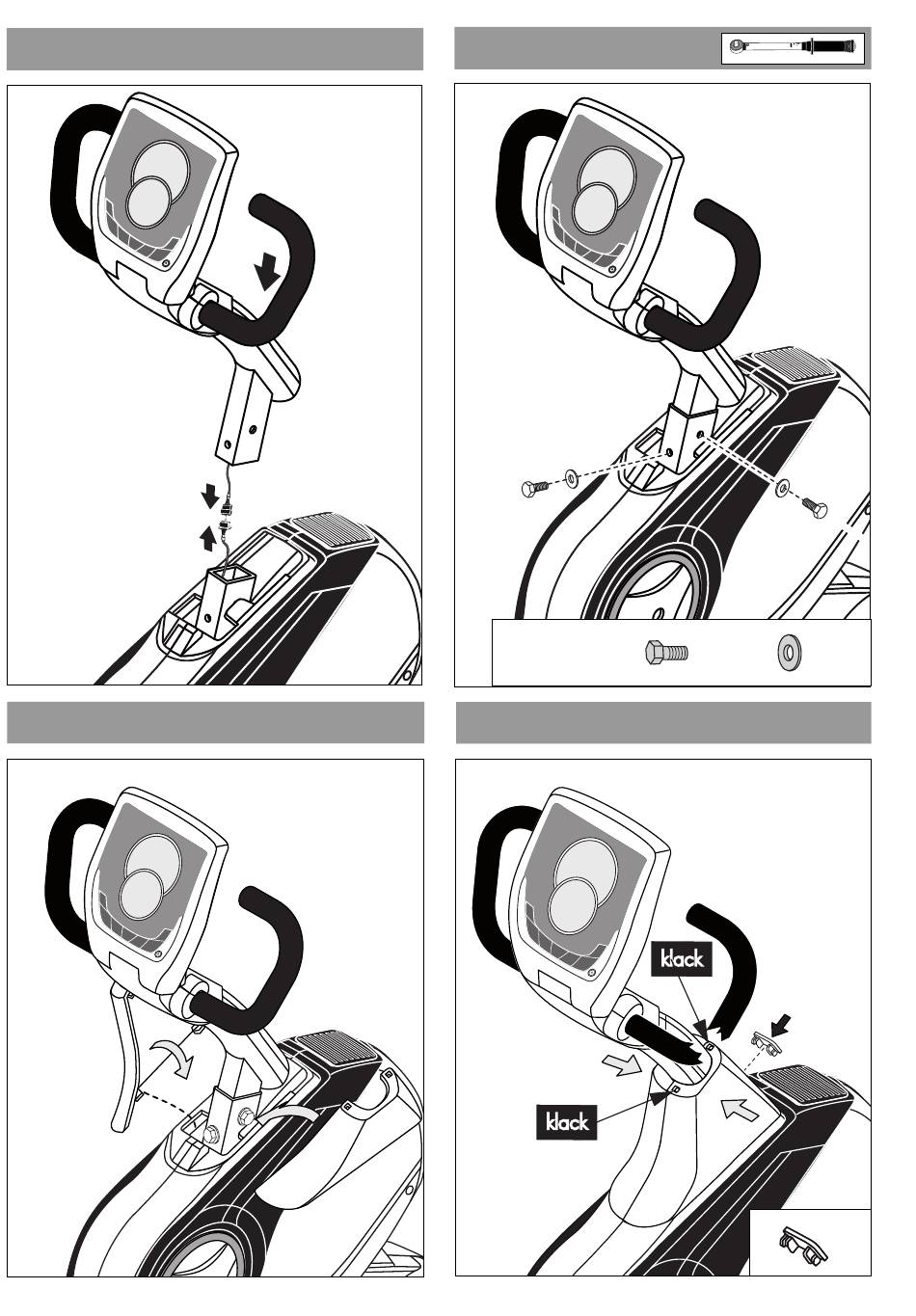 klack

klack