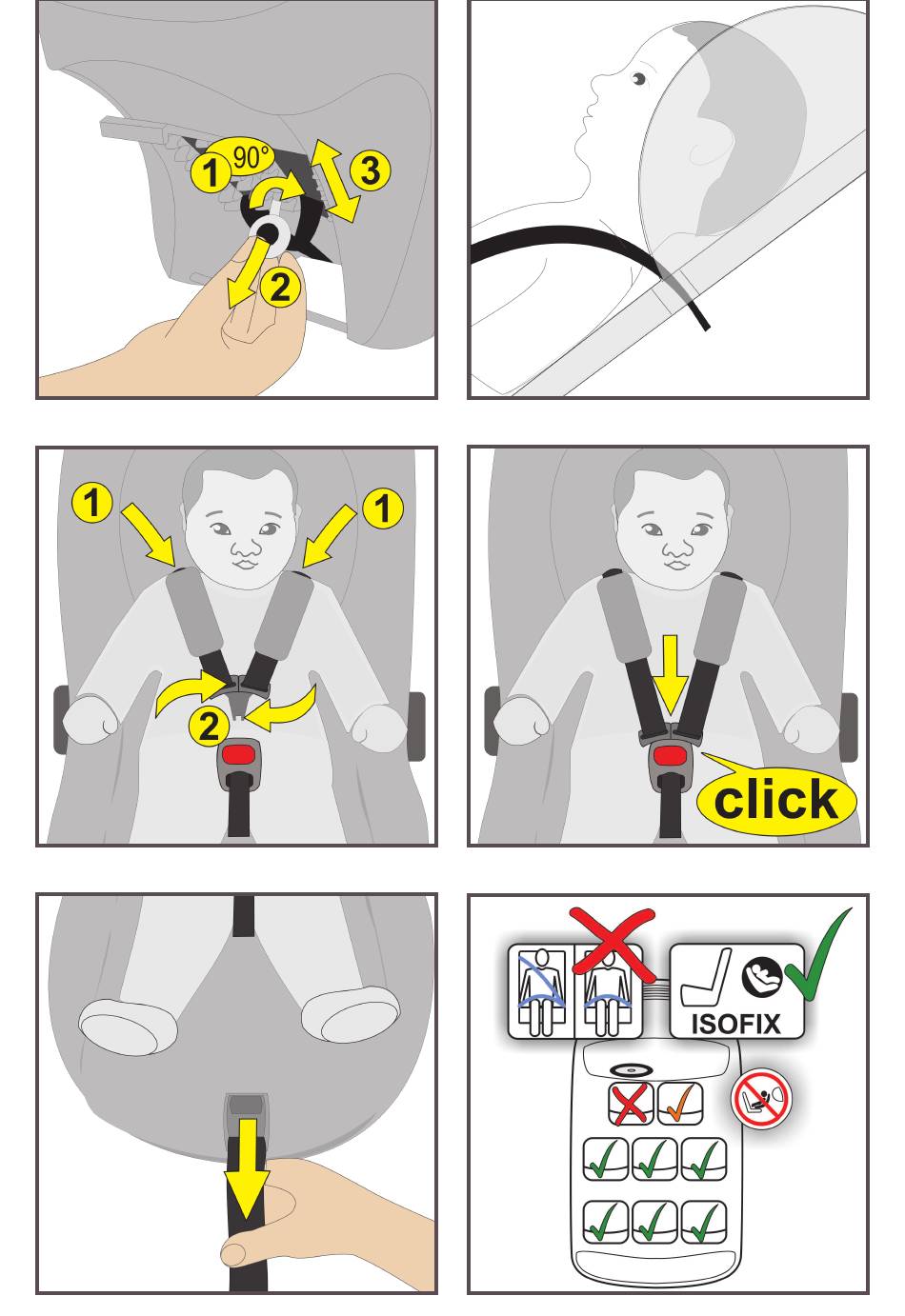 1 90° 3 2

1 1 2

click

ISOFIX