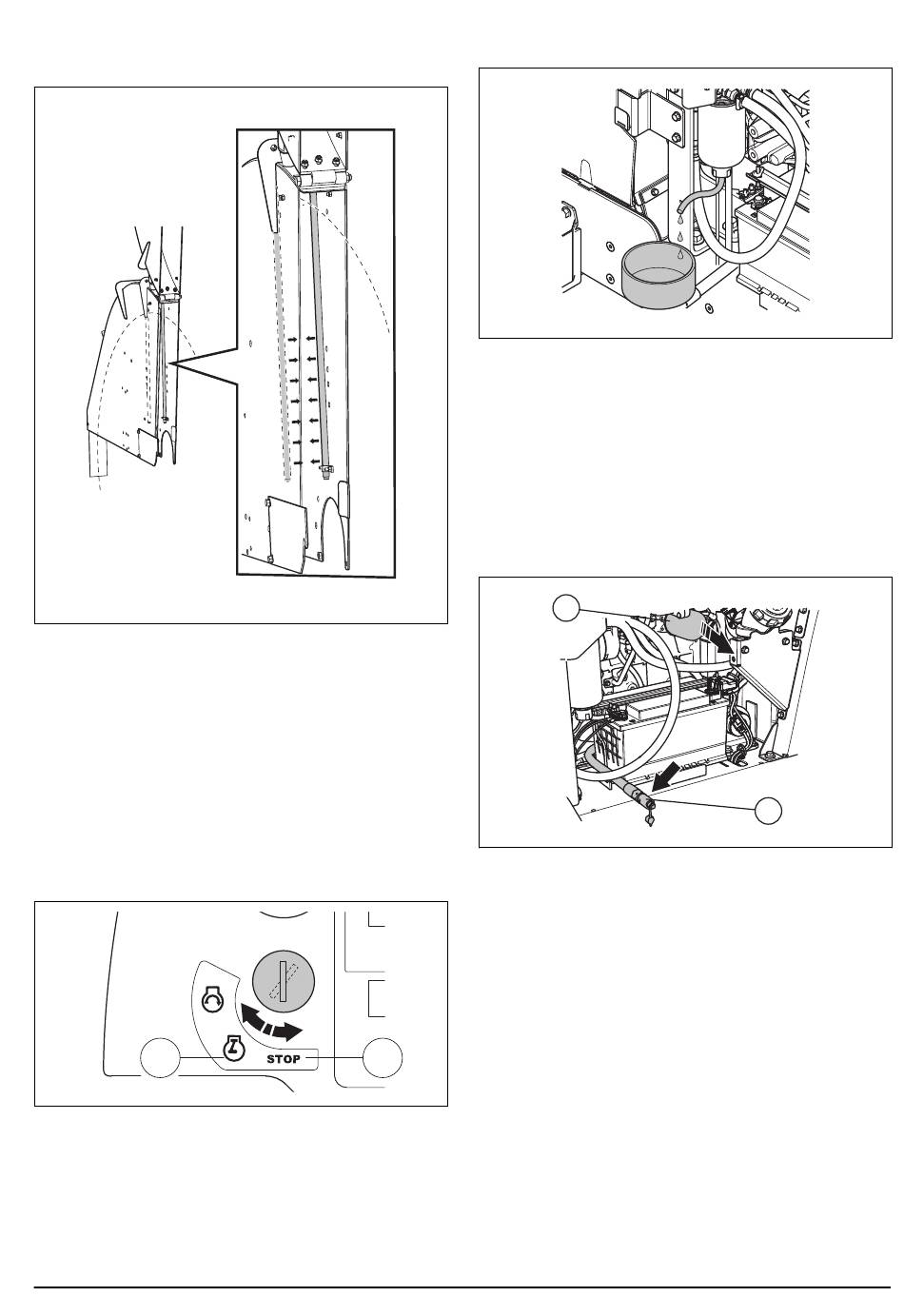 STOP