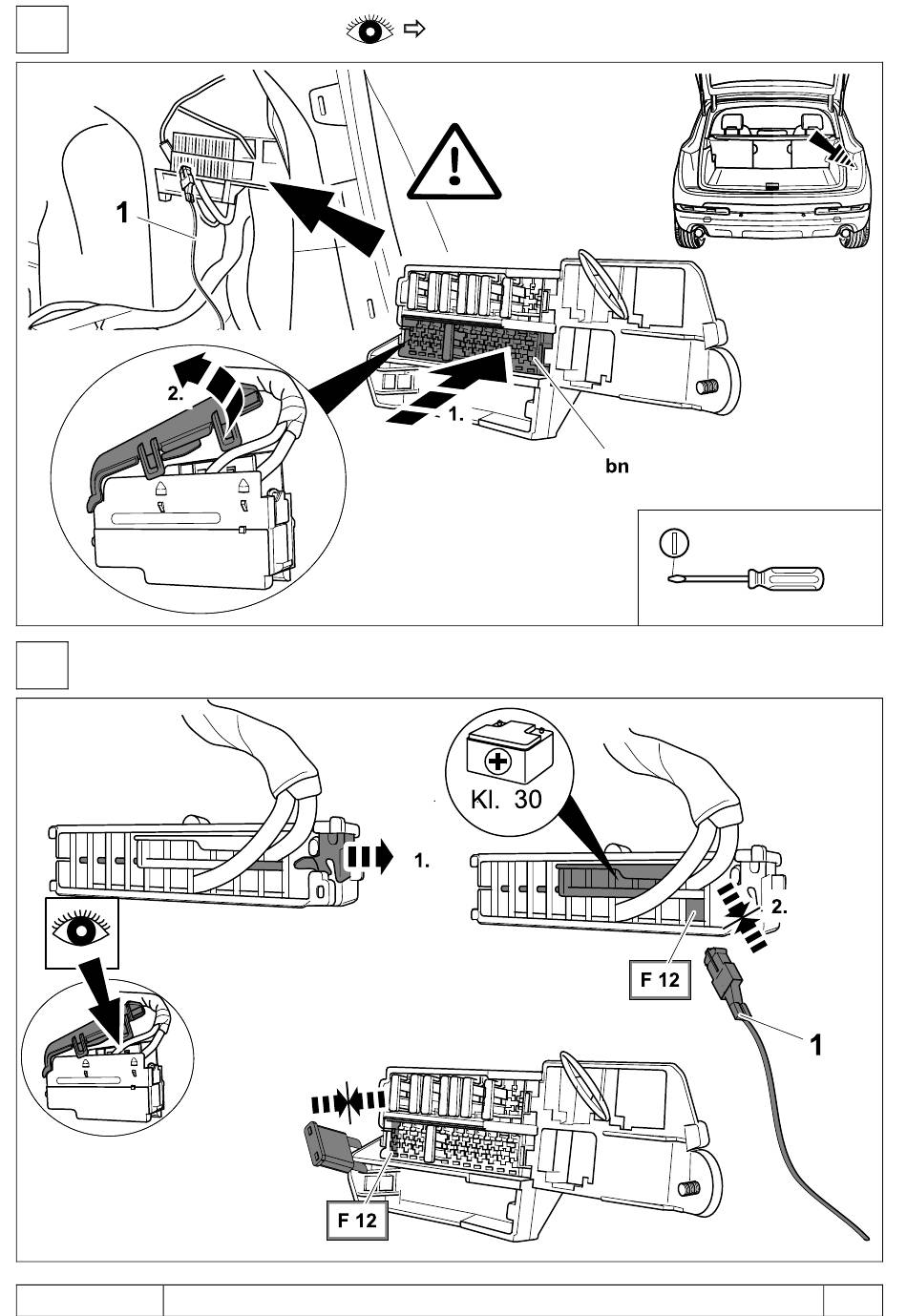 1

2.

1.

bn

Kl. 30

1.

2.

F 12

1

F 12