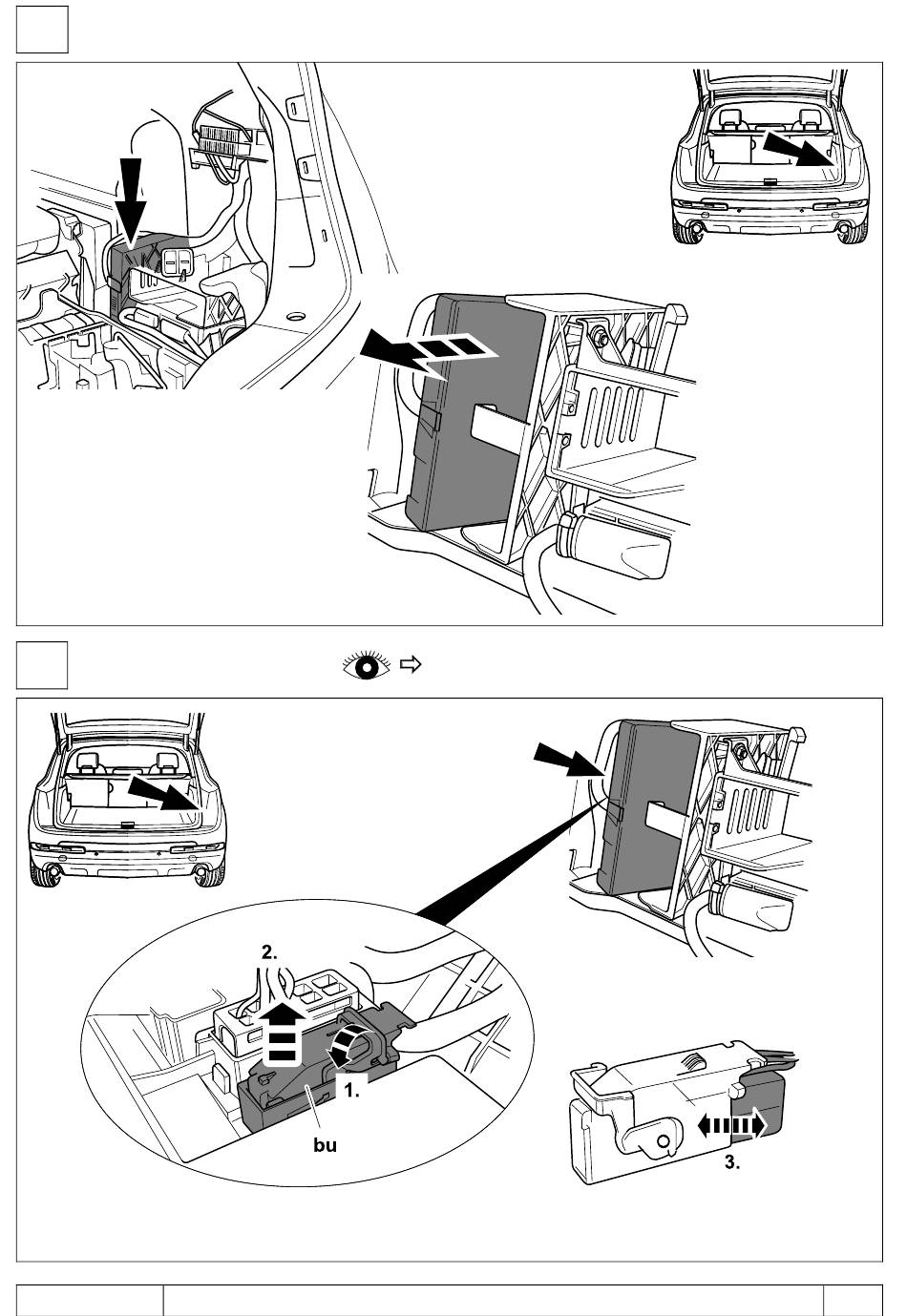 2.

1.

bu

3.