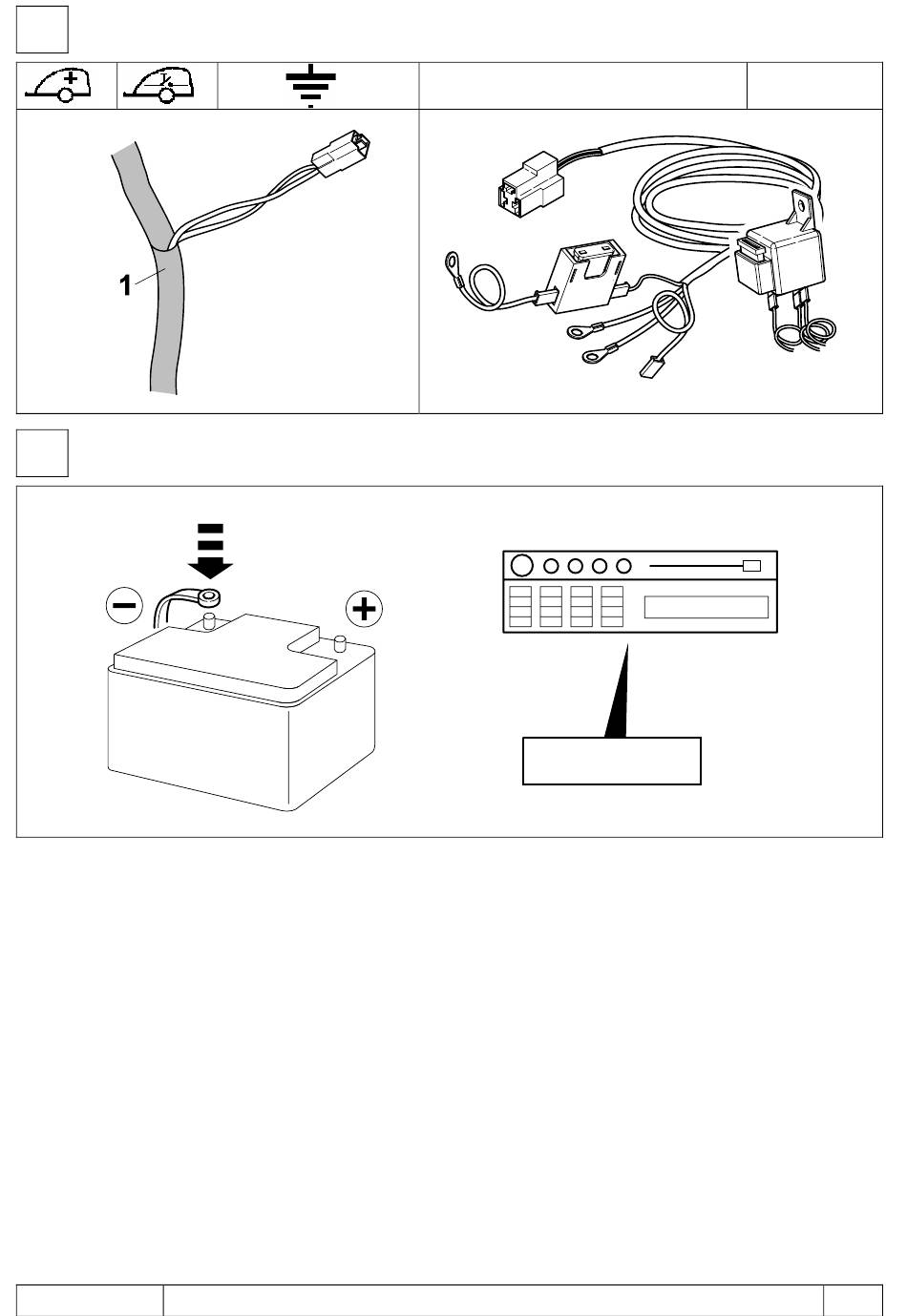 1