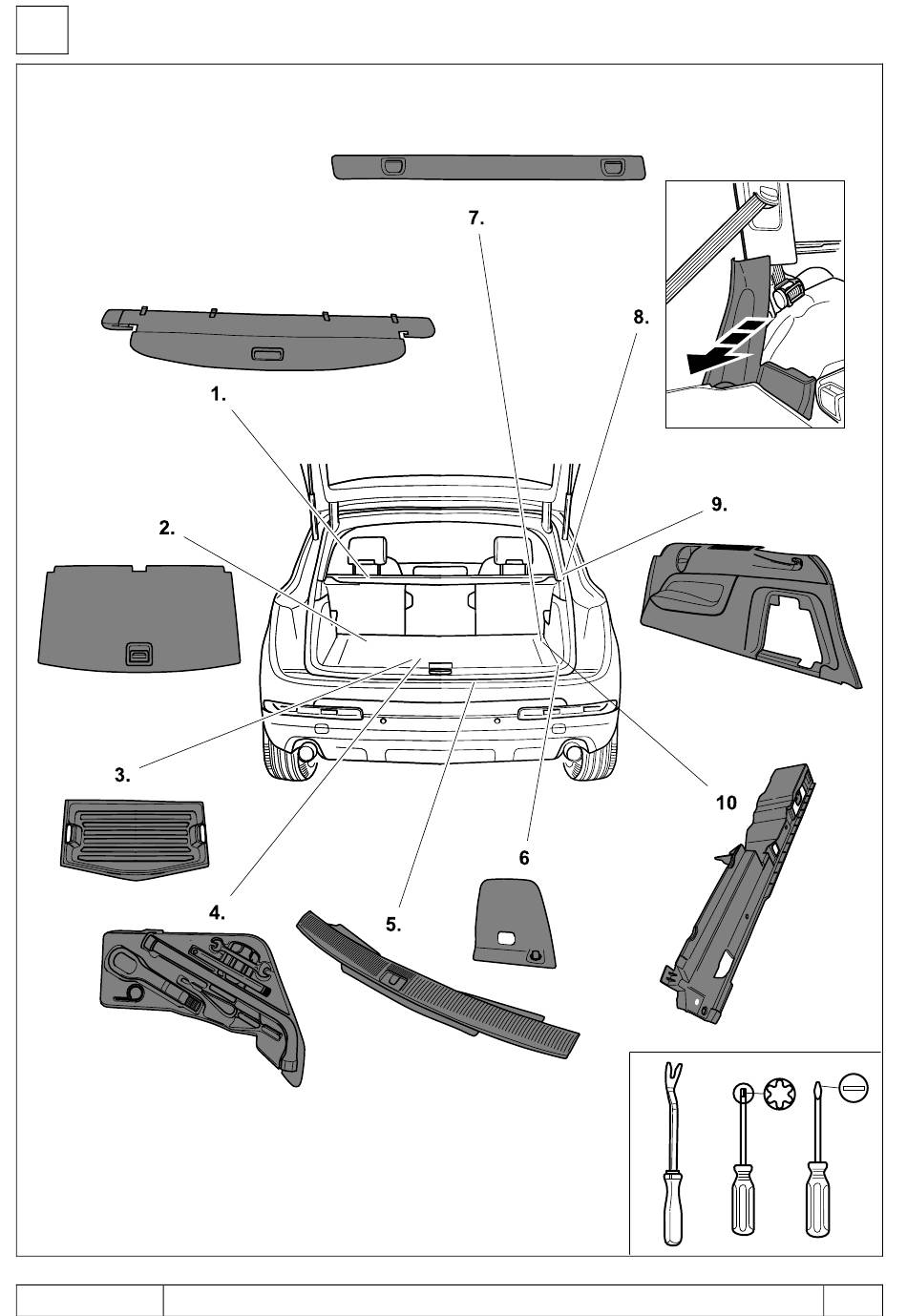 7.

8.

1.

2.

9.

3.

10

6

4.

5.