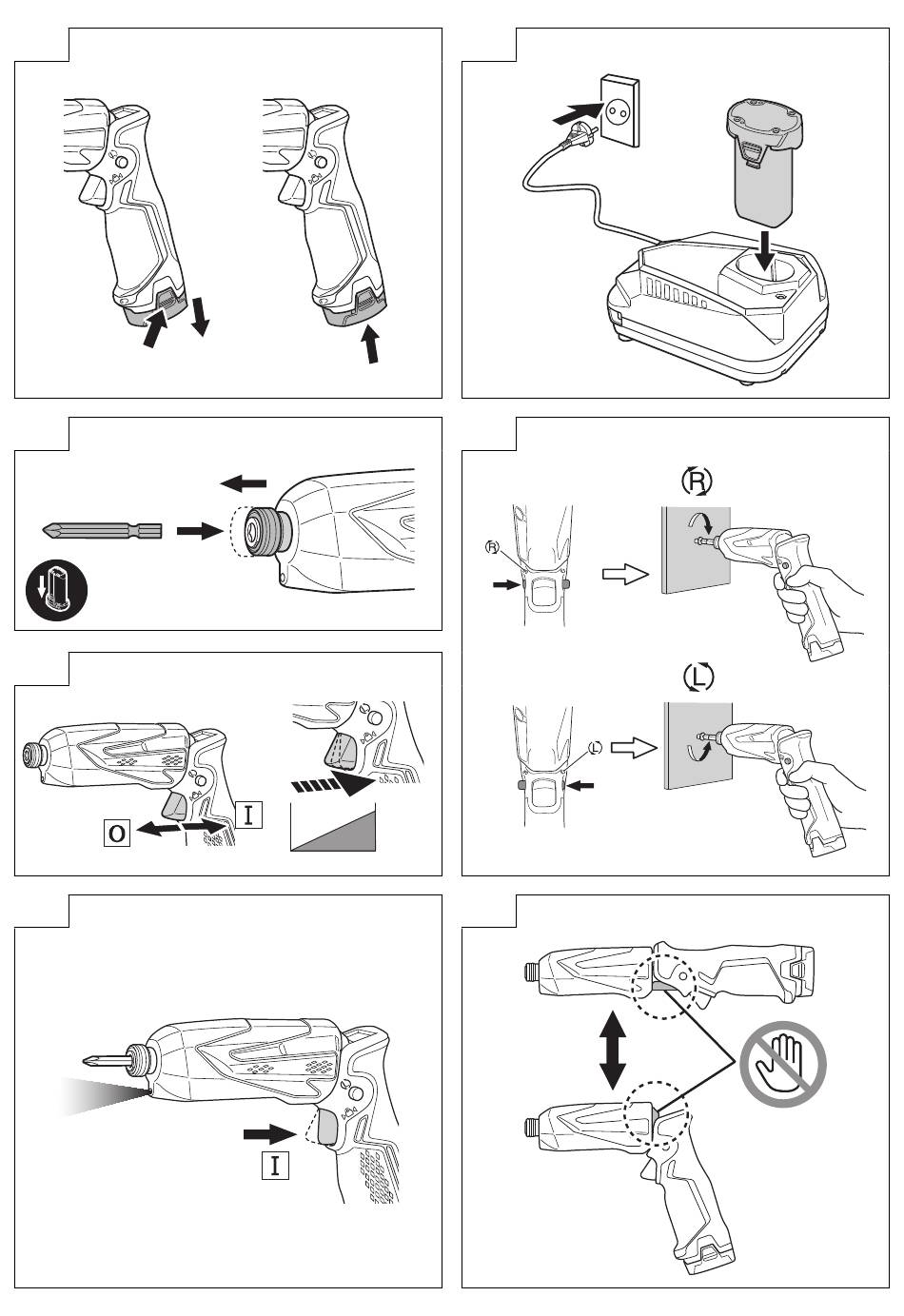 R

R

L

L

O

I

I