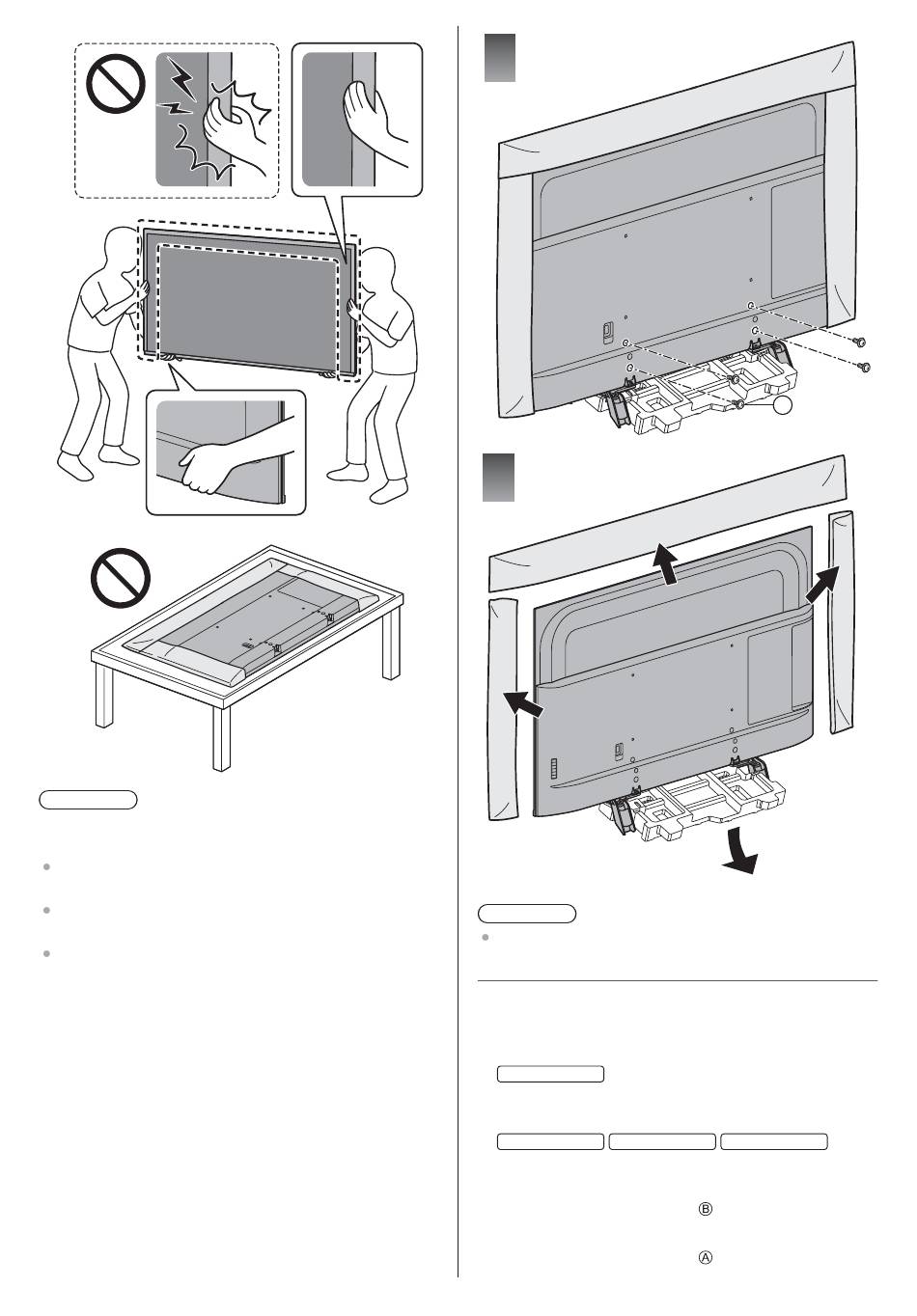 Ⓑ

Ⓐ