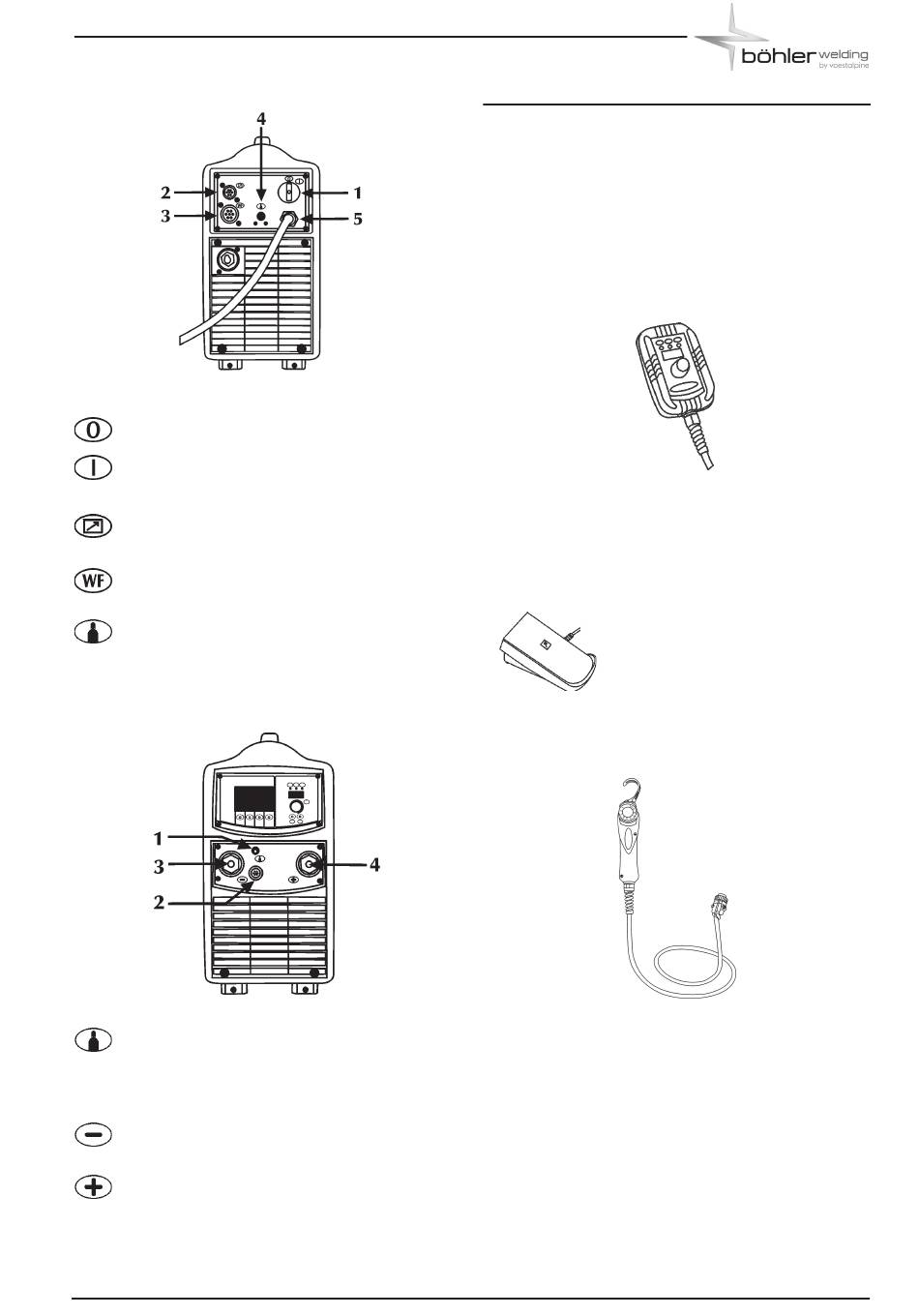 böhler welding
by voestalpine

4
2
1
3
5

0
I
WF

1
3
4
2