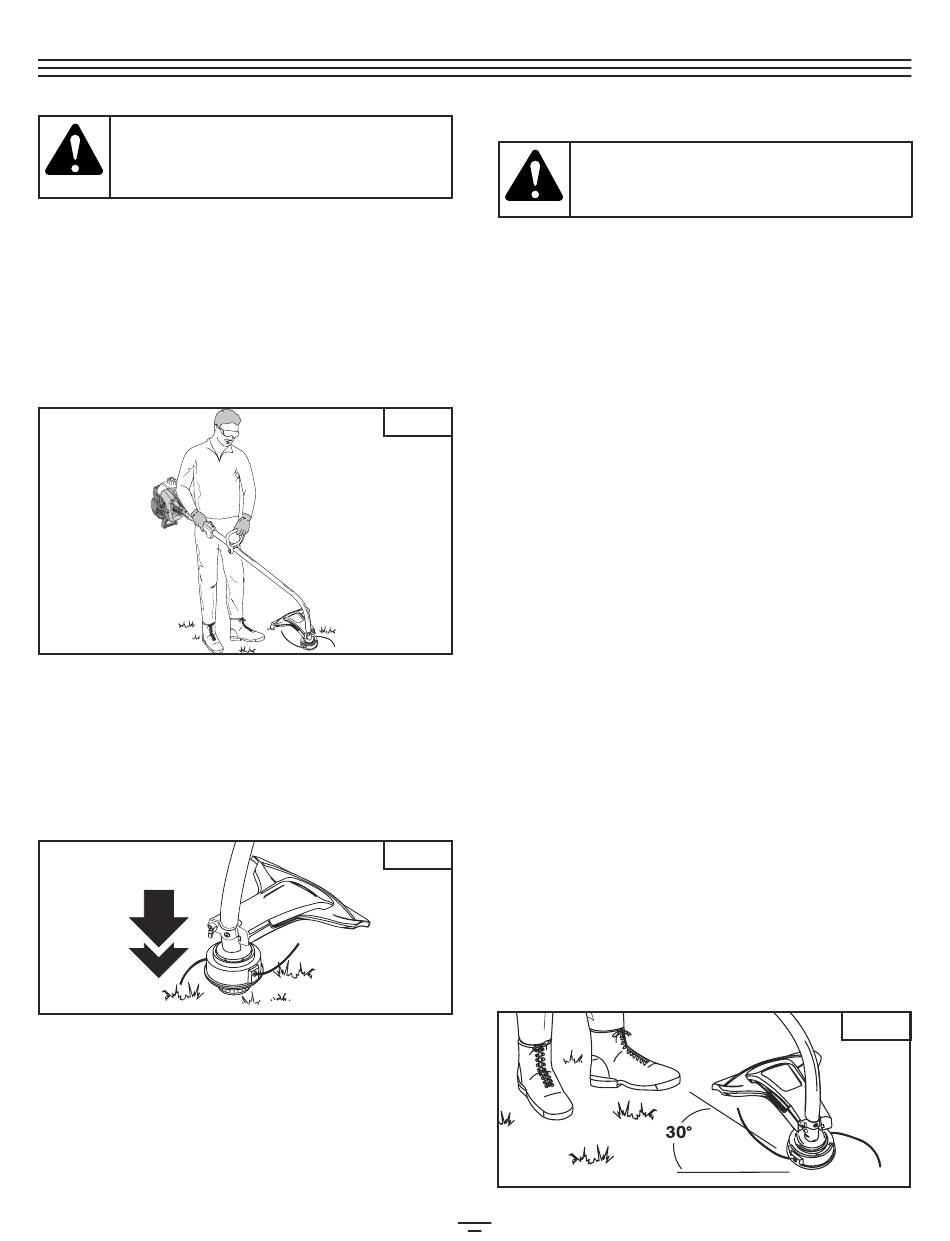 30°