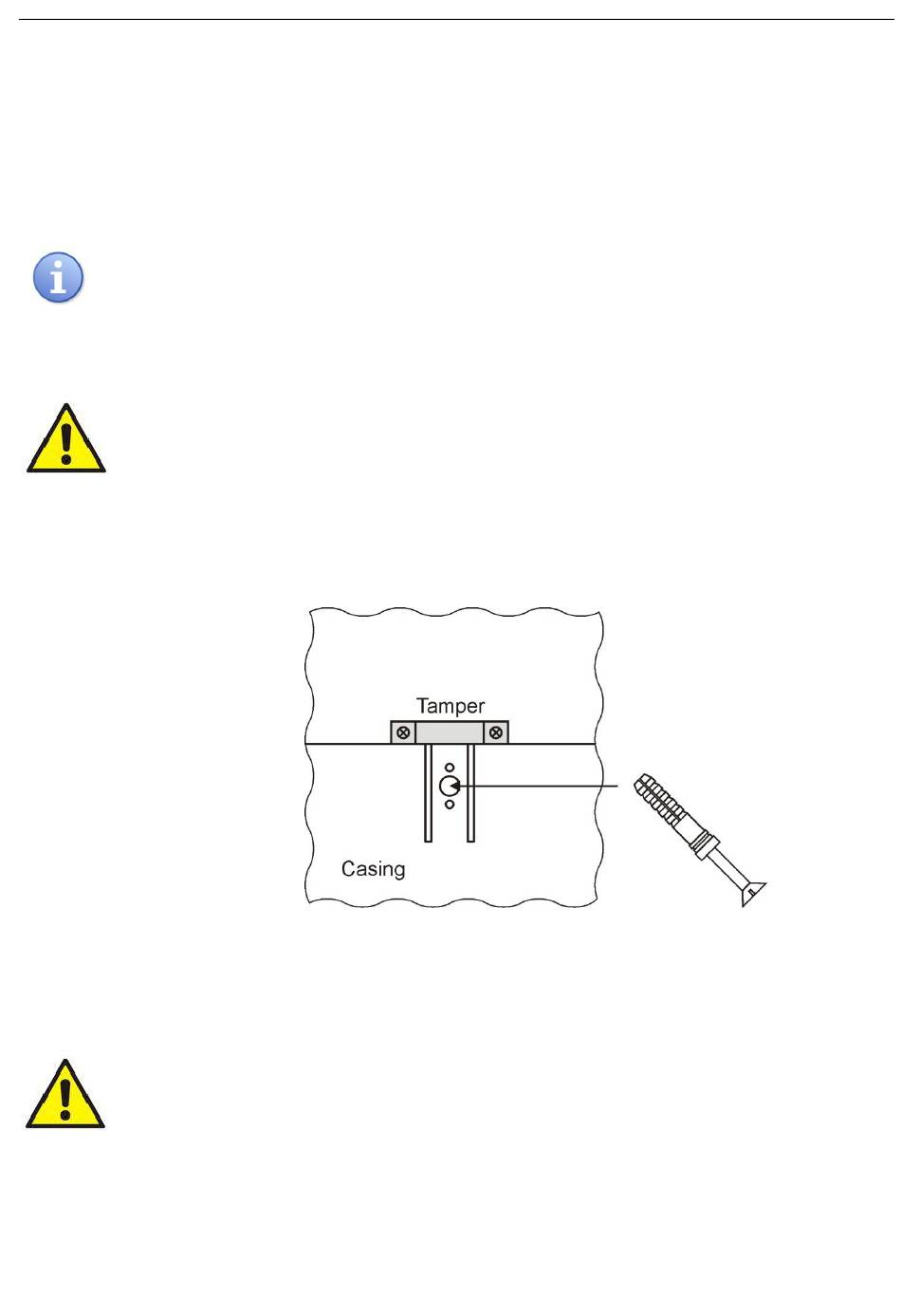 Tamper

Casing