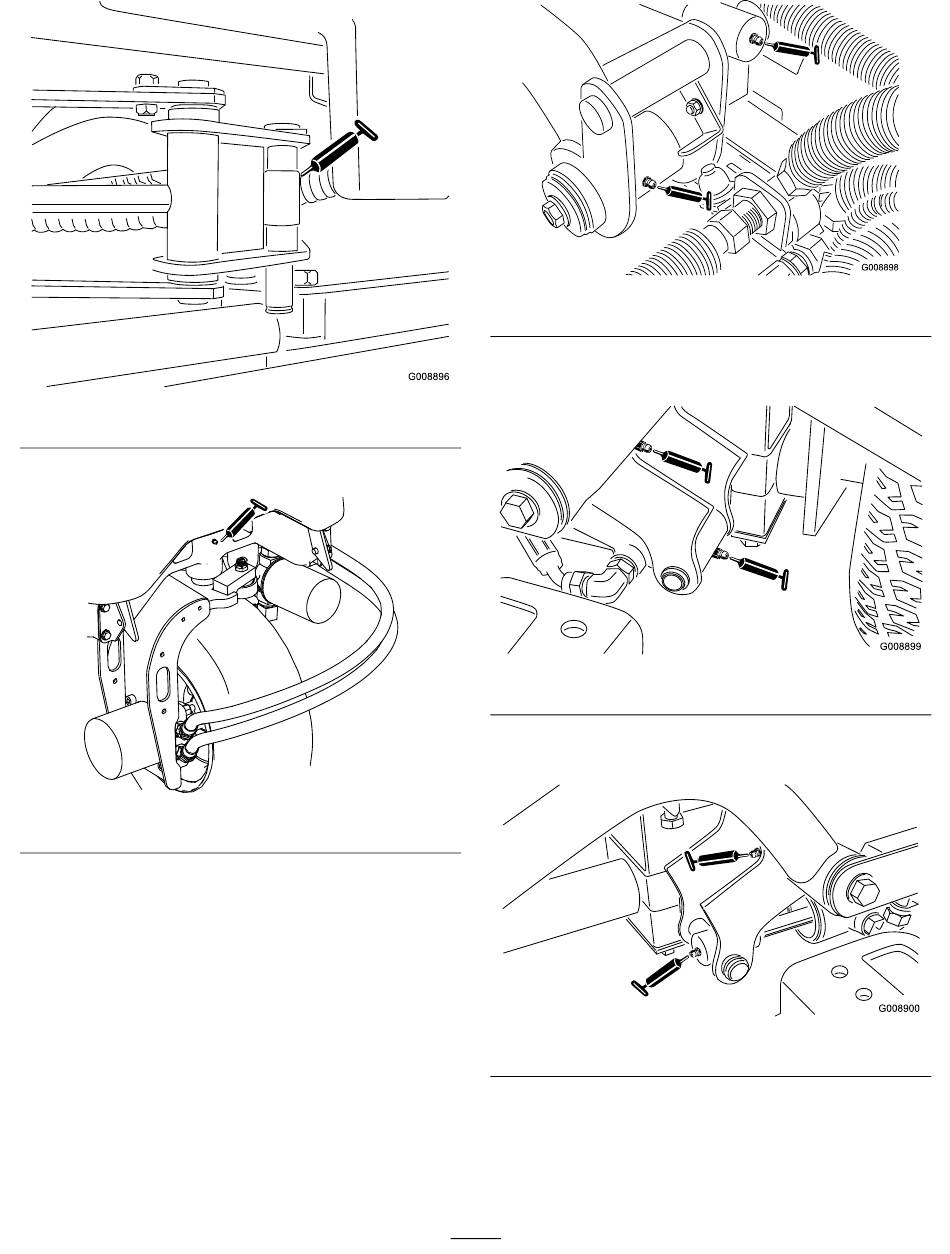 G008896

G008898

G008899

G008900