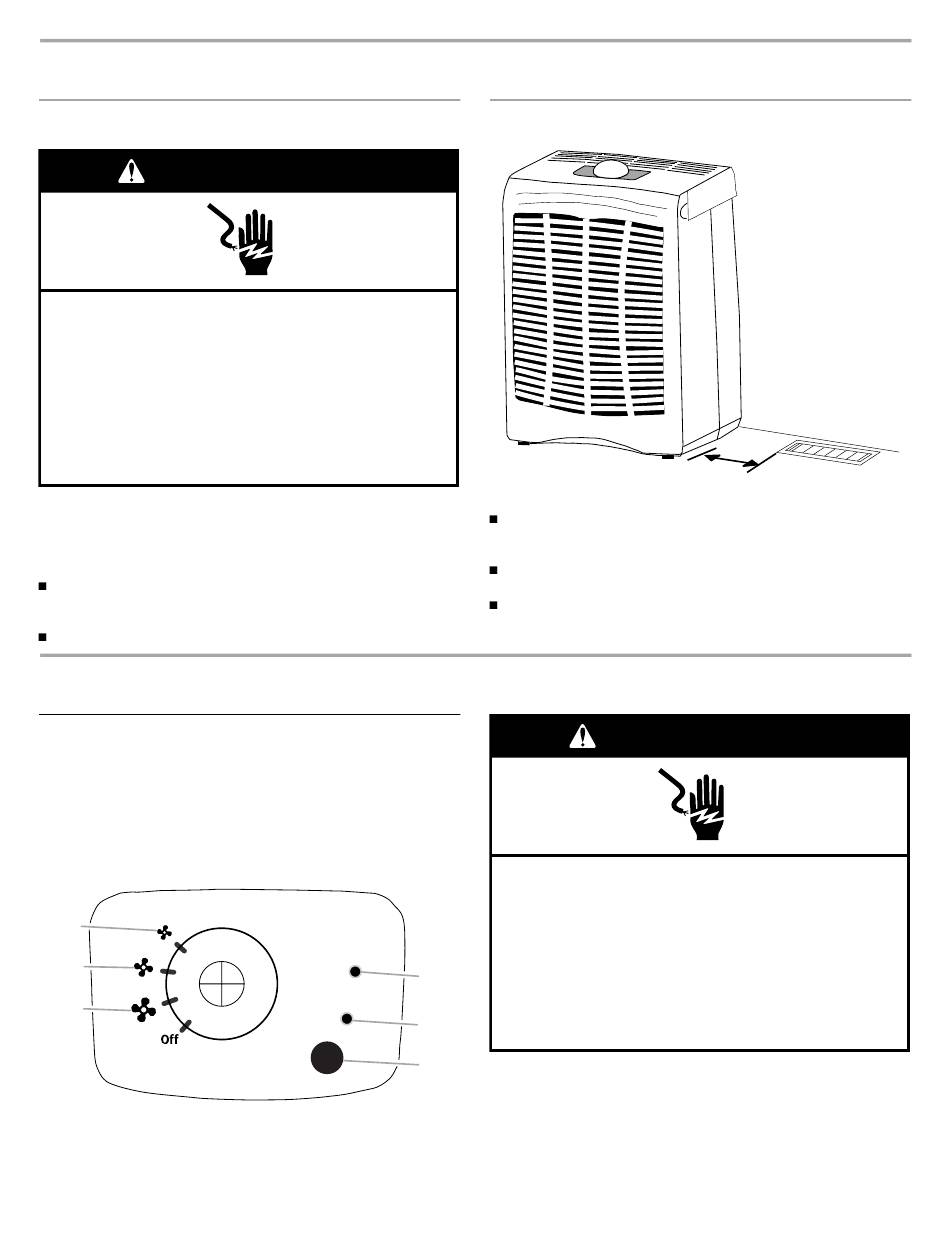 Off