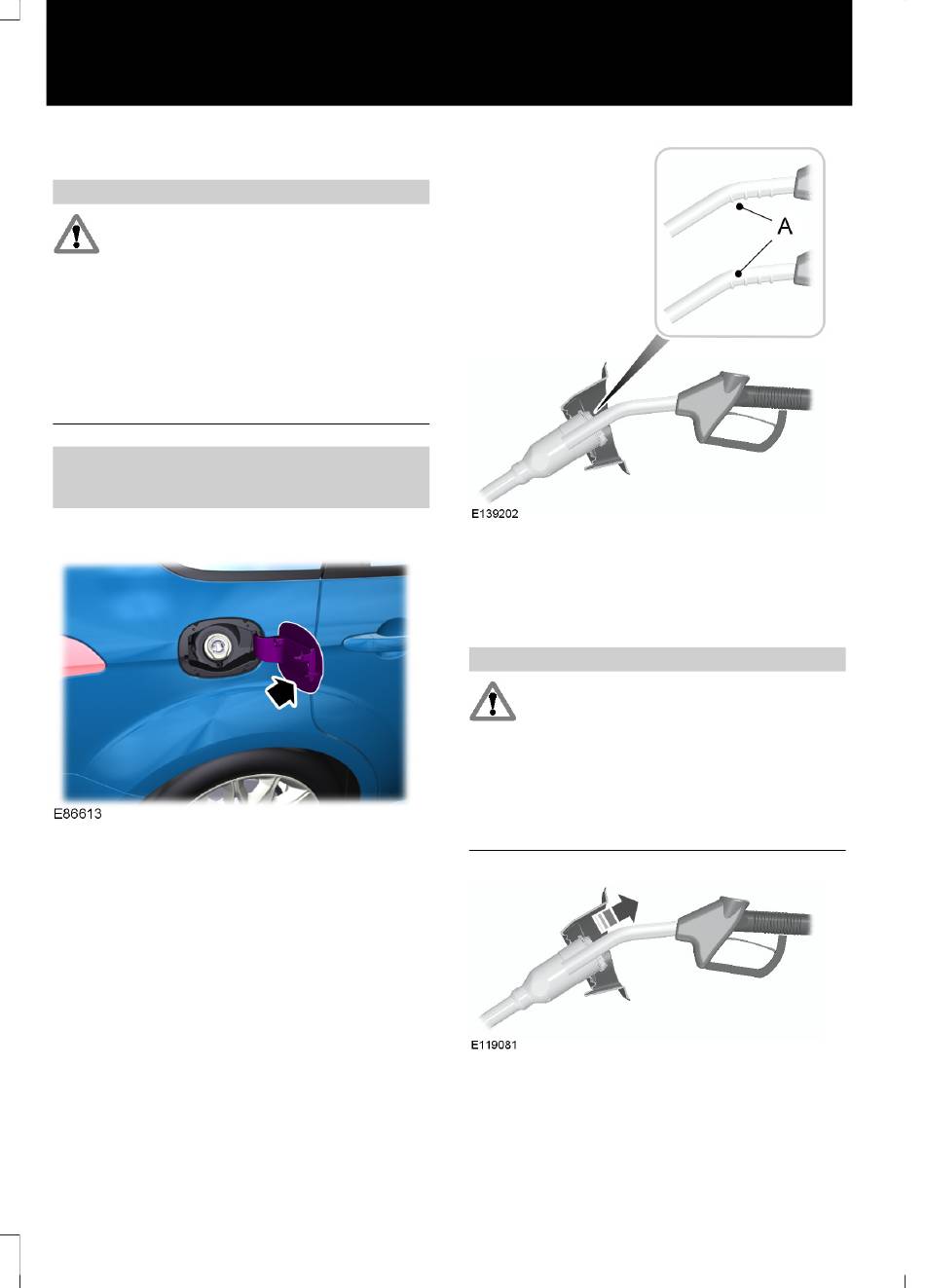 A

E139202

E86613

E119081