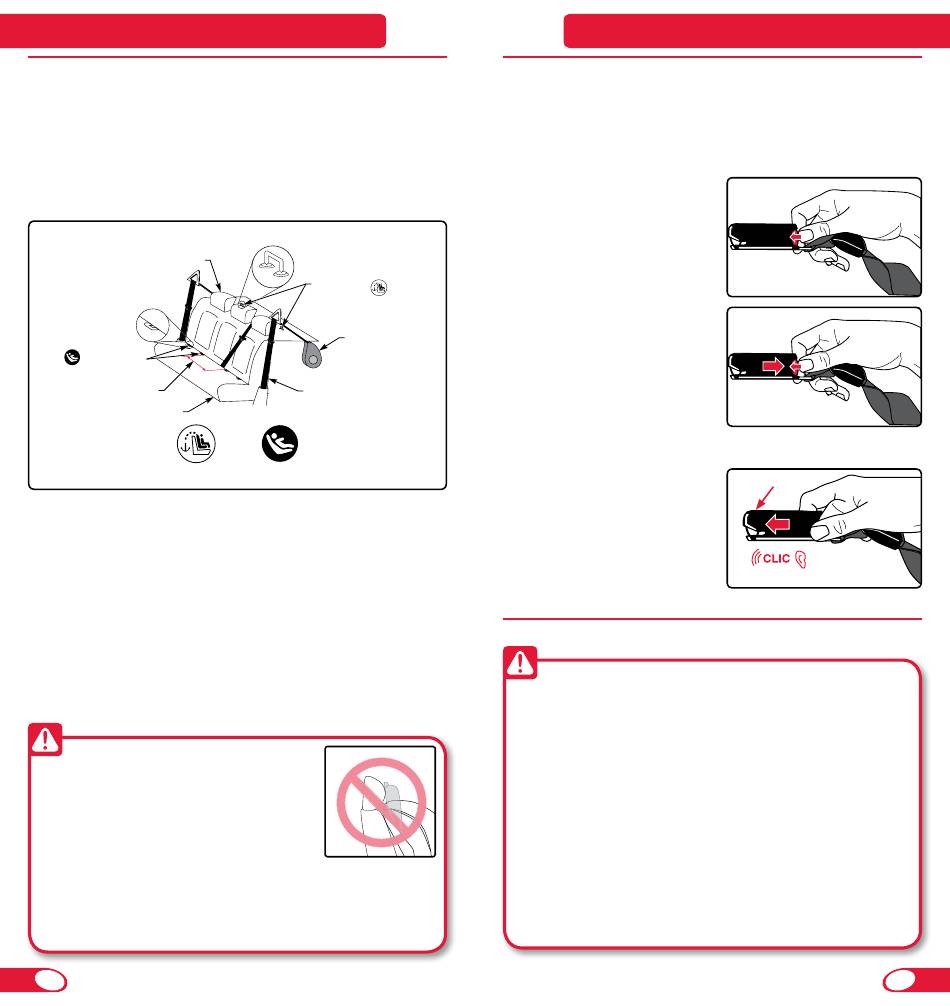 CLIC