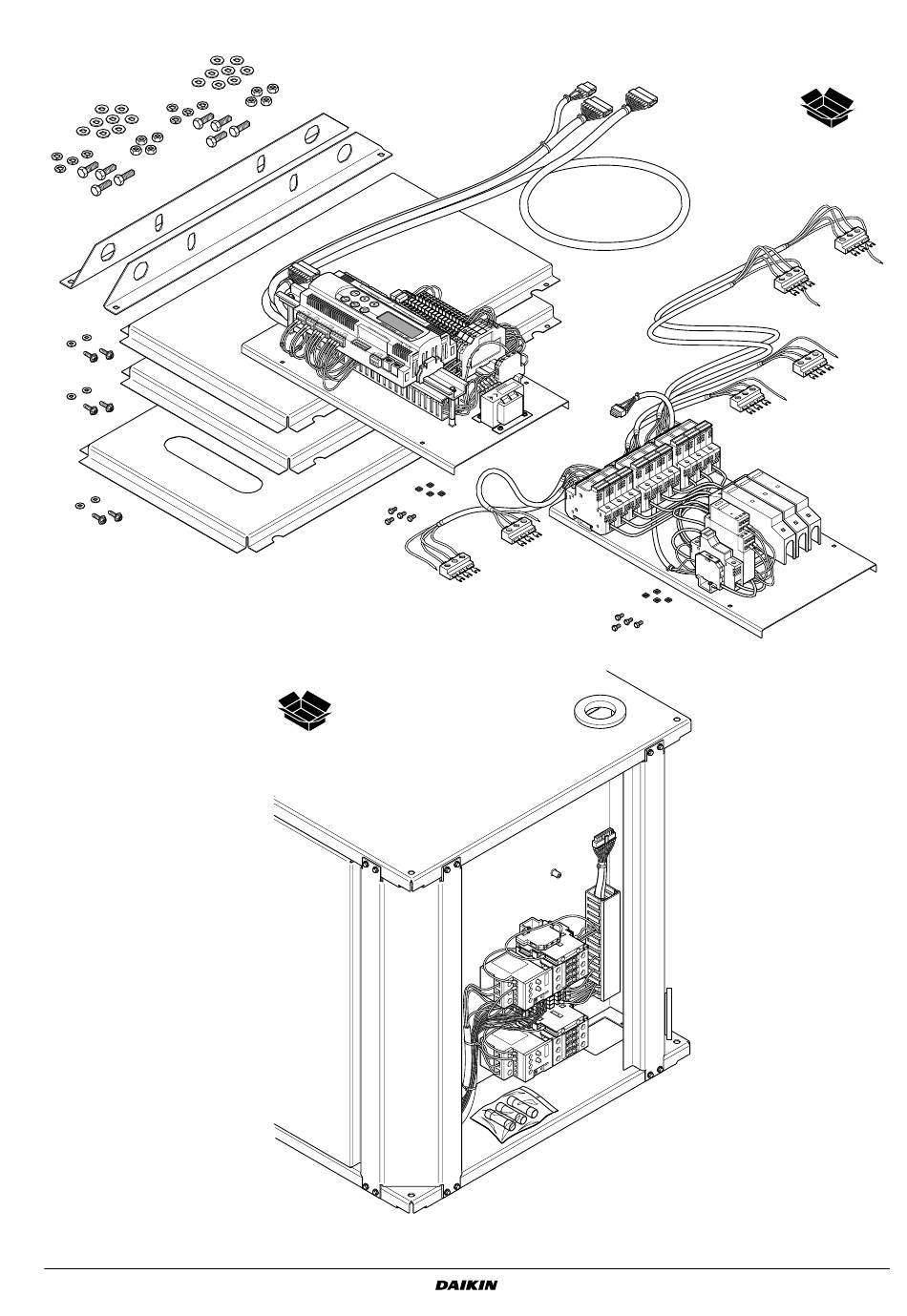 DAIKIN