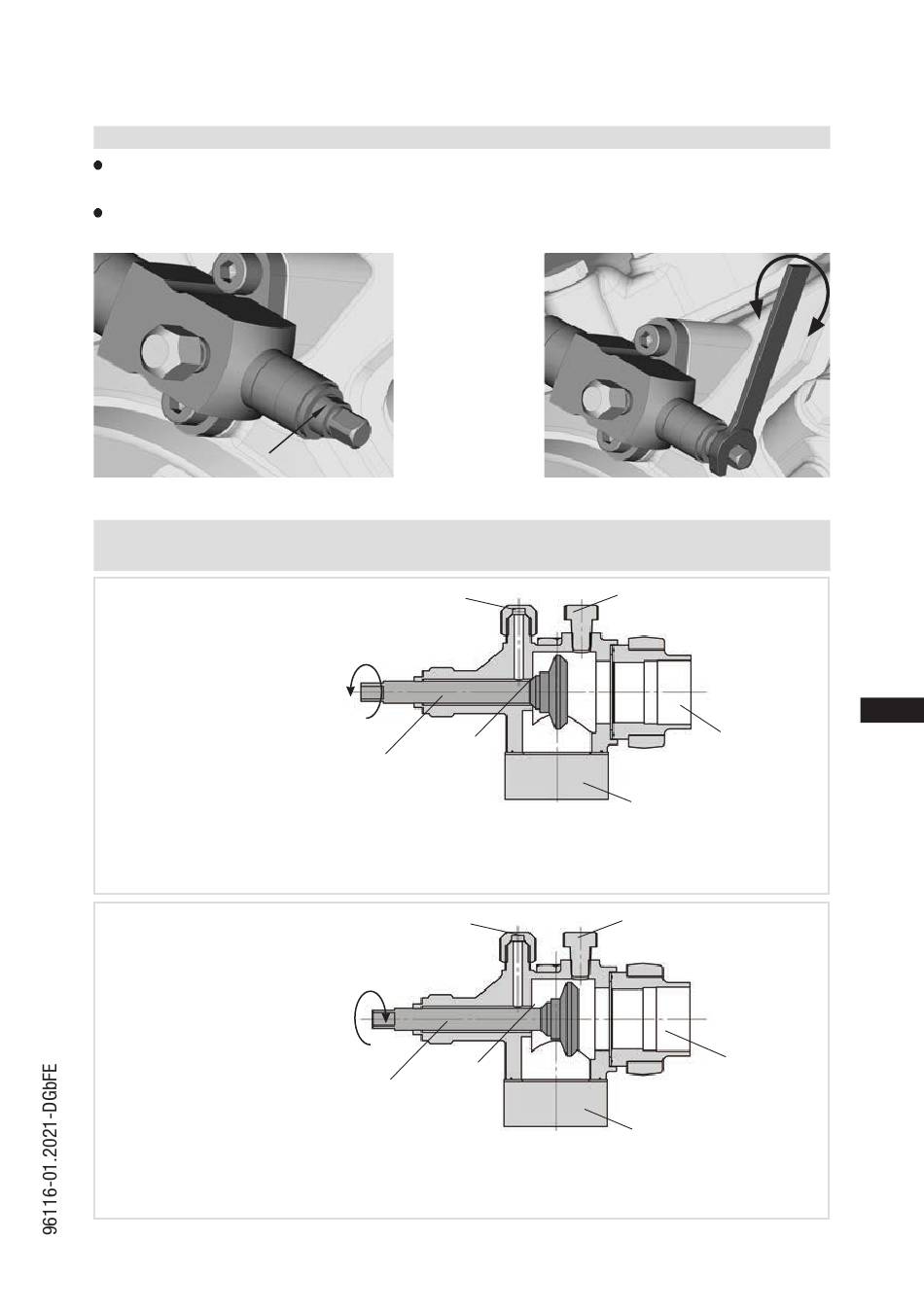 96116-01.2021-DGbFE