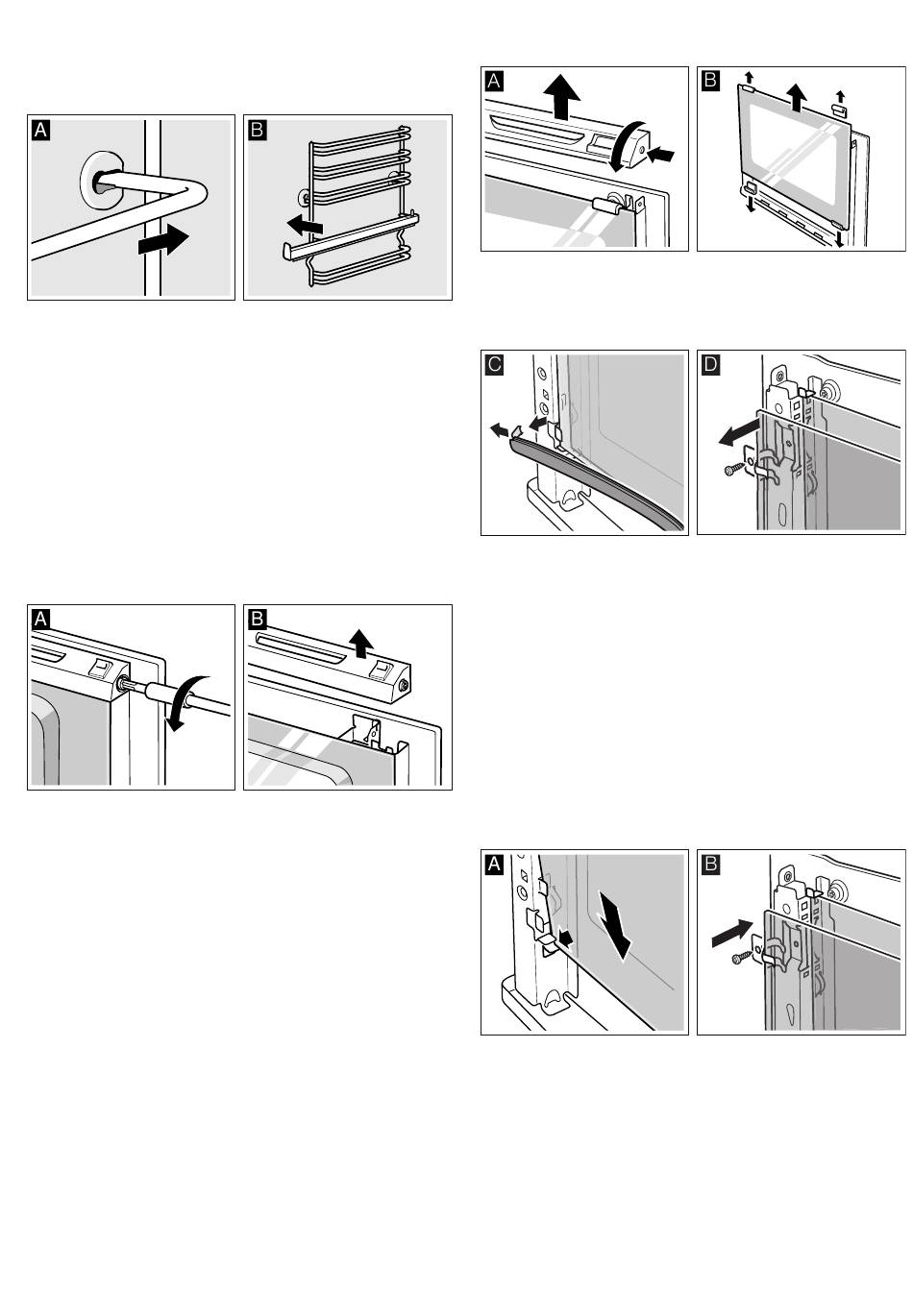 A

B

A

B

A

B

C

D

A

B