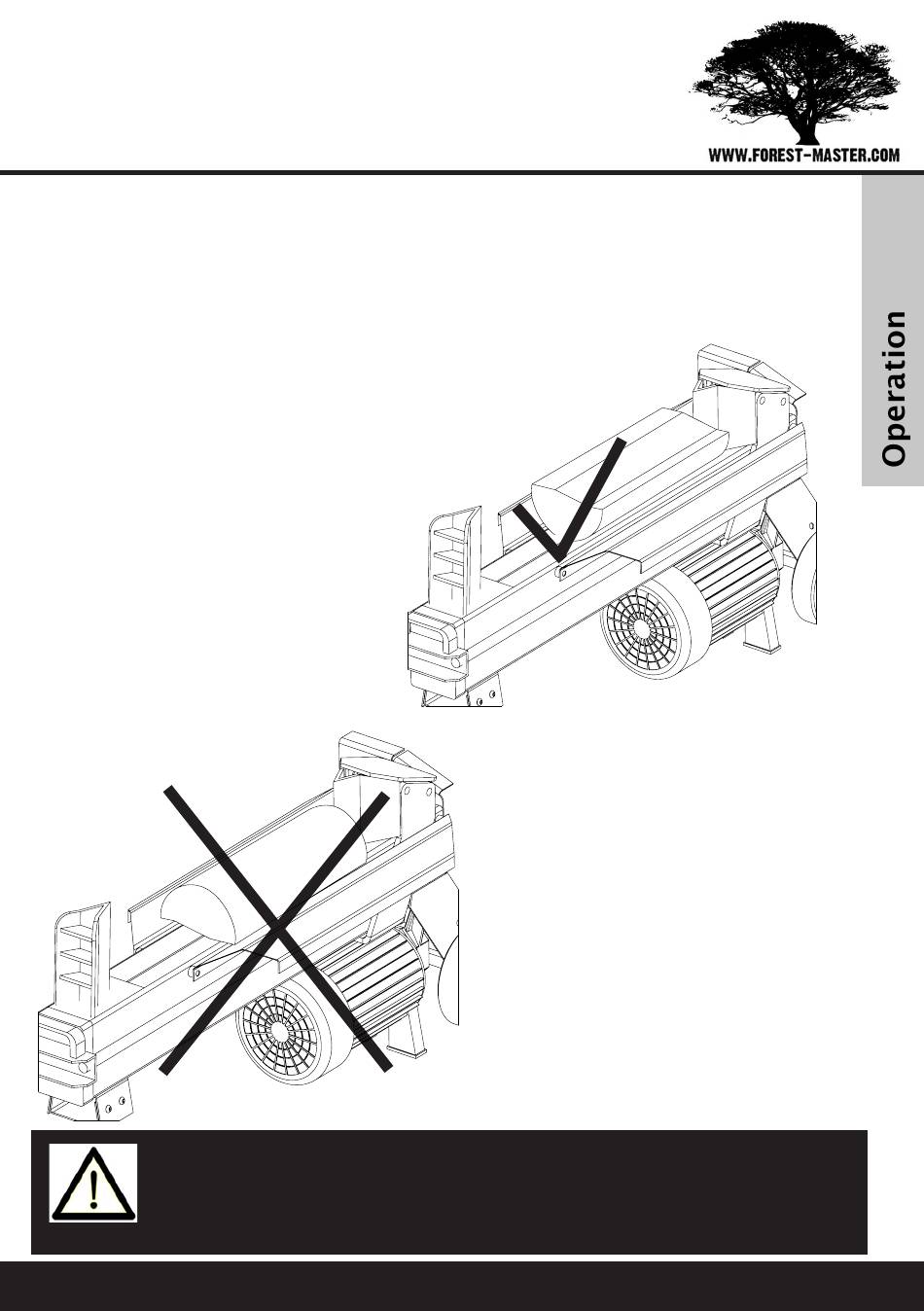 WWW.FOREST-MASTER.COM

Operation