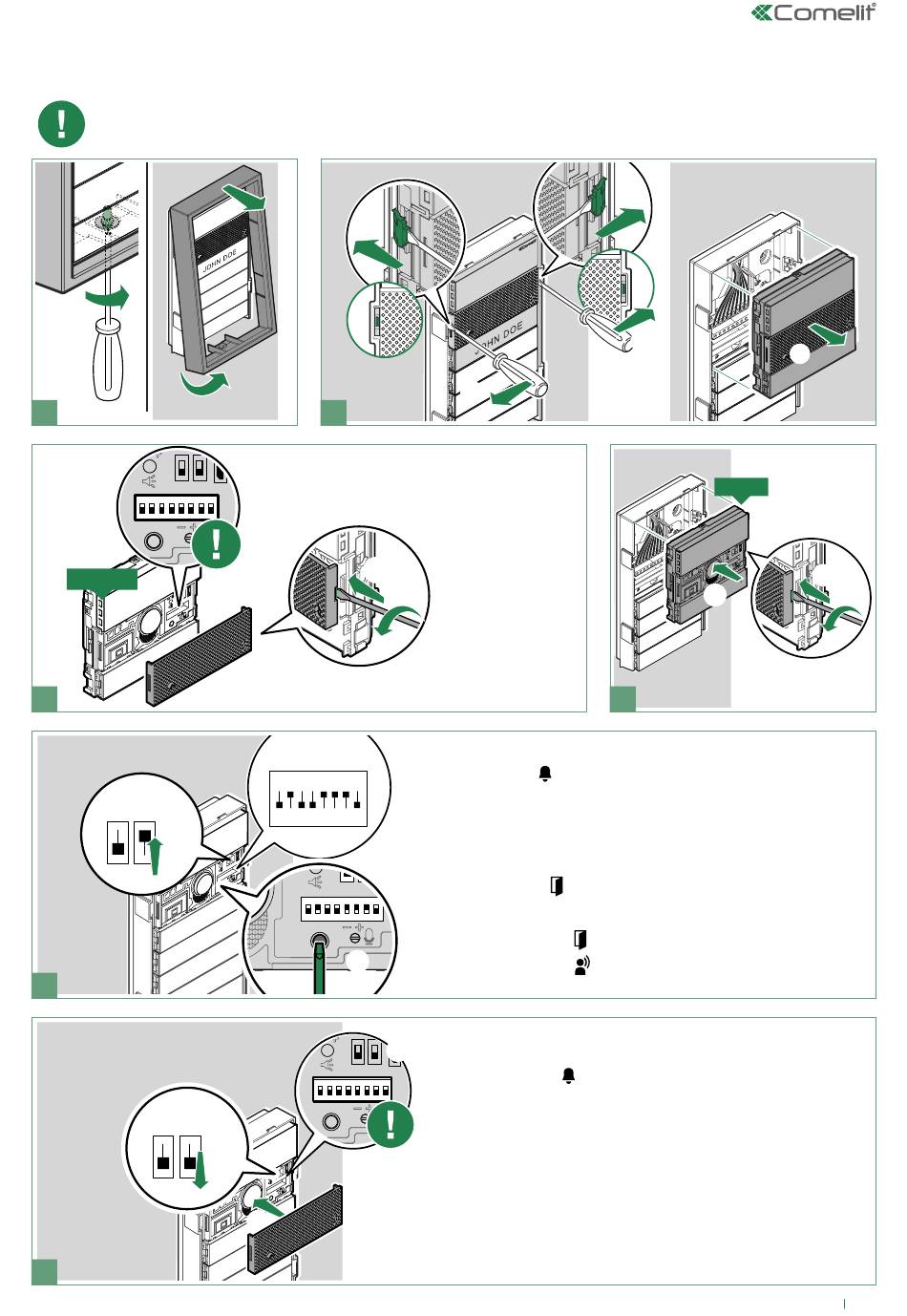 Comelit

JOHN DOE

JOHN DOE