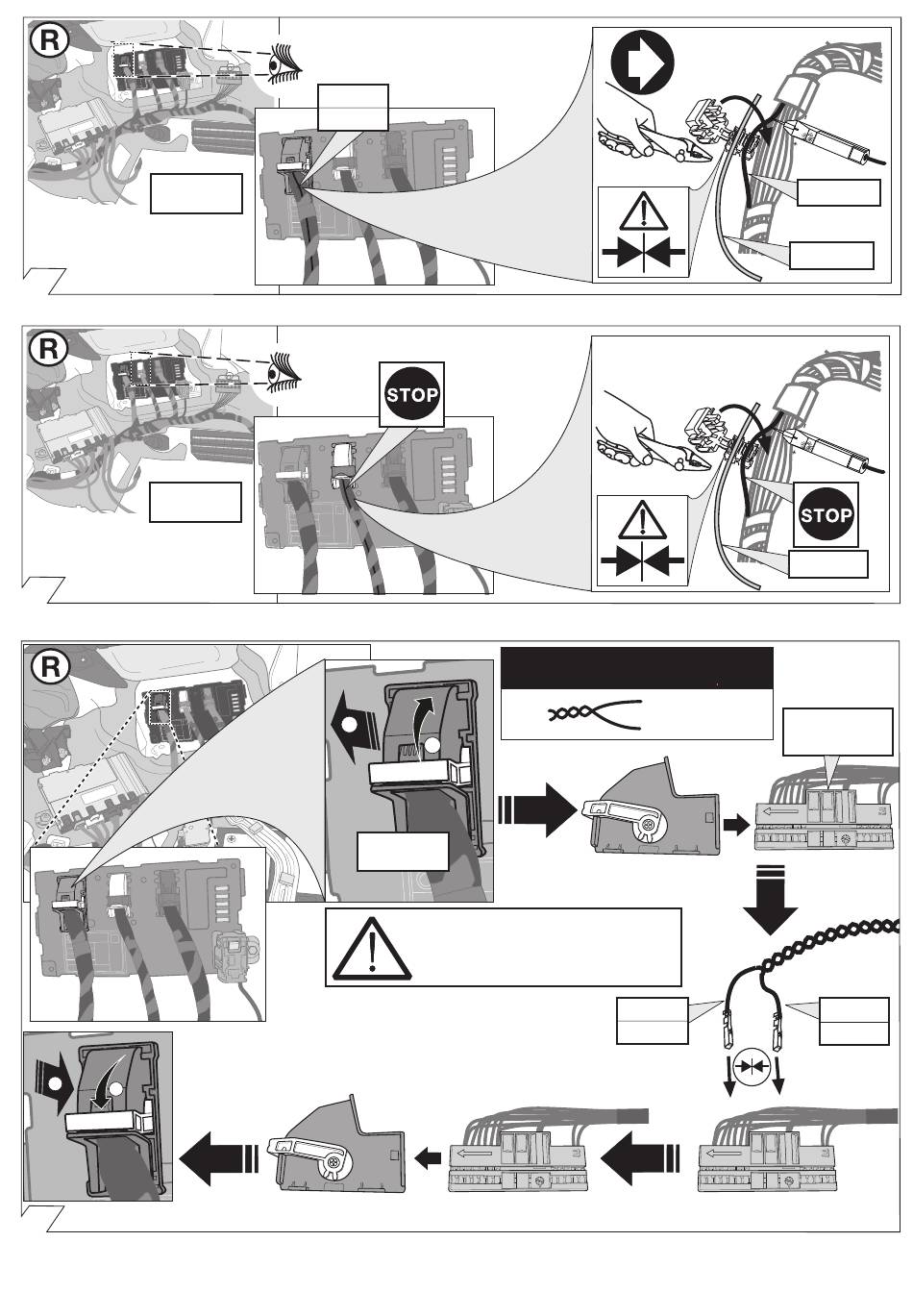 R

R
STOP
STOP

R