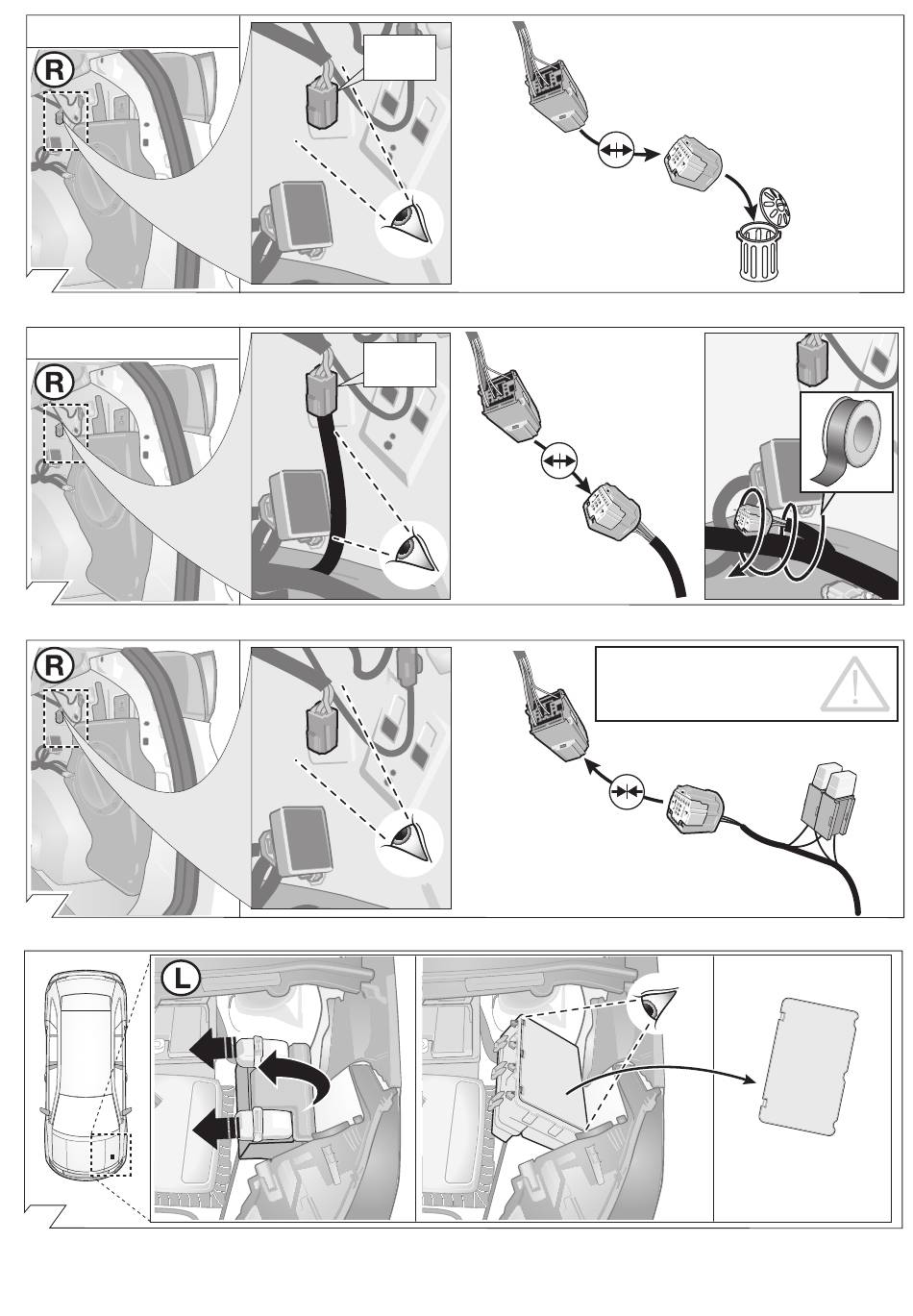 R

R

R

L