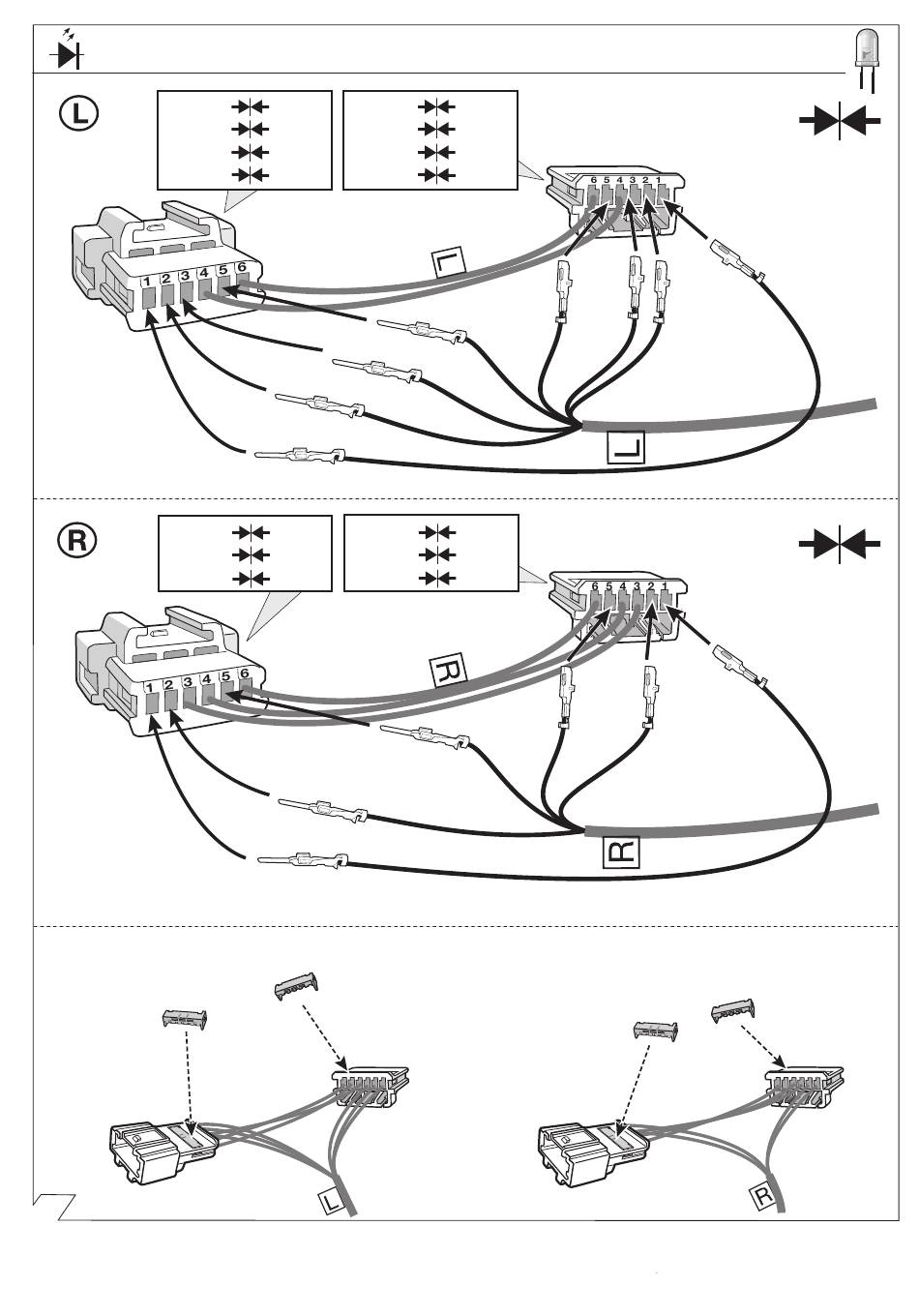 L

6 5 4 3 2 1

1 2 3 4 5 6

L

L

R

6 5 4 3 2 1

1 2 3 4 5 6

R

R

L

R