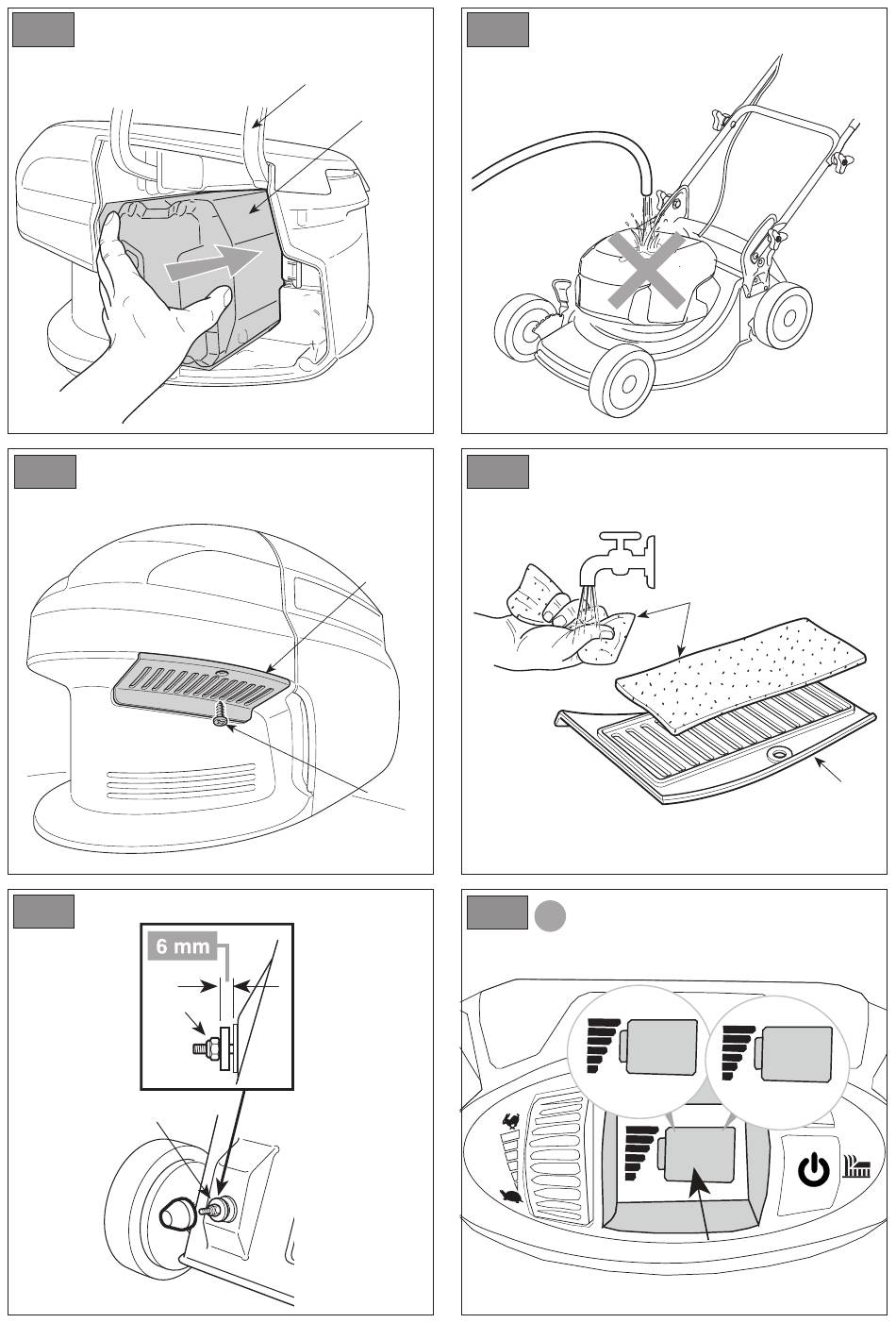 6 mm