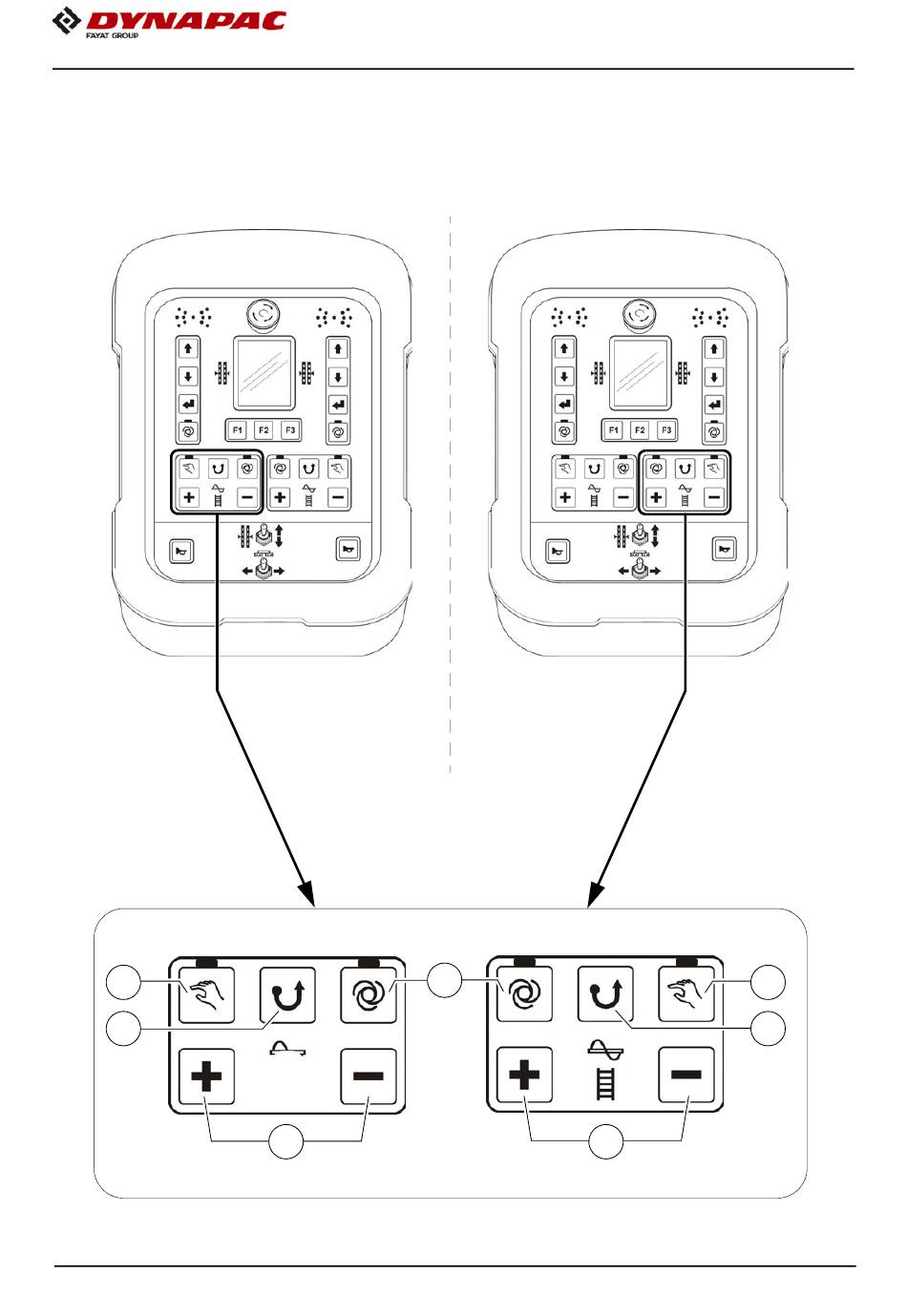 DYNAPAC
FAYAT GROUP

F1 F2 F3

F1 F2 F3