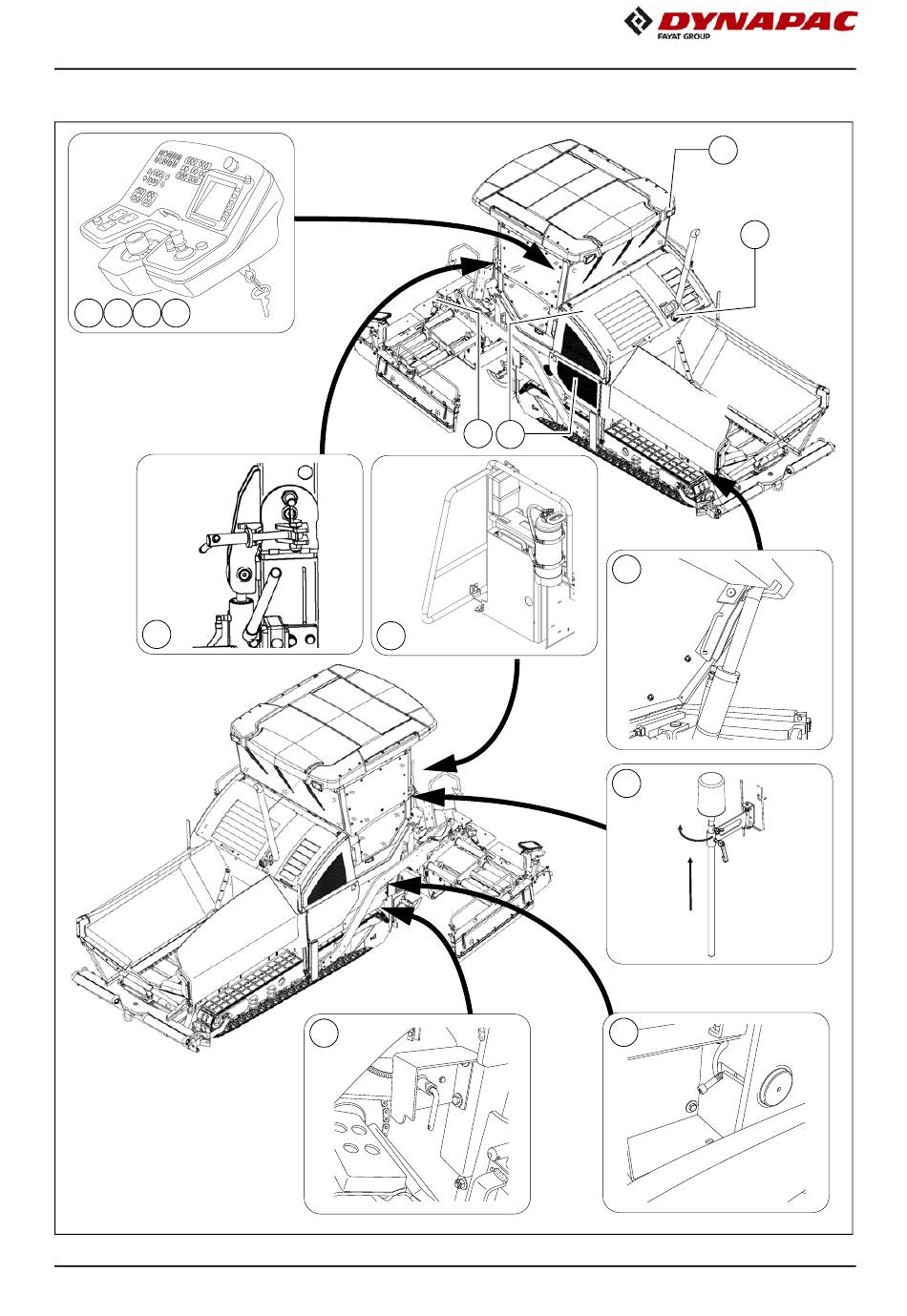 DYNAPAC
FAYAT GROUP