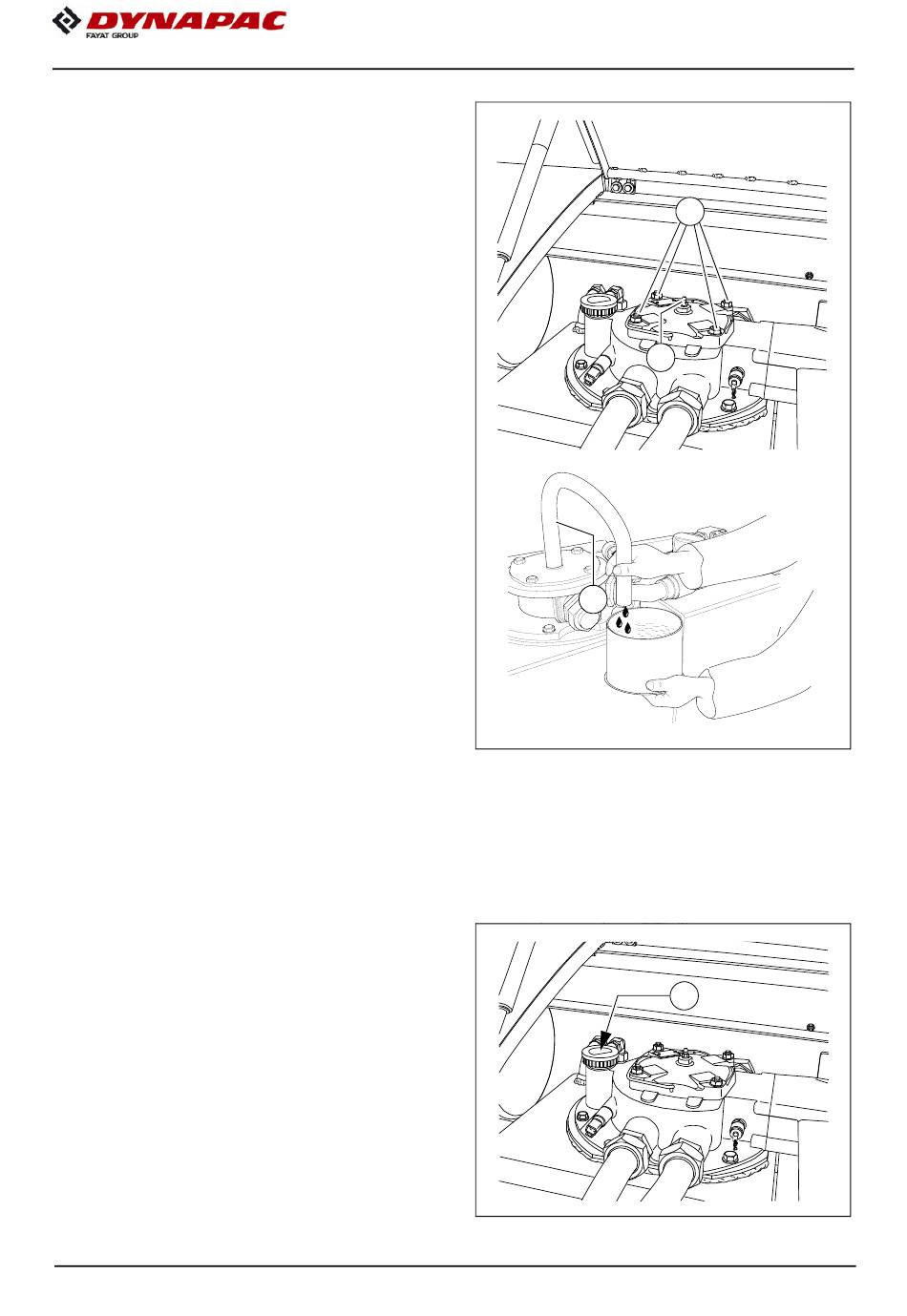 DYNAPAC
FAYAT GROUP